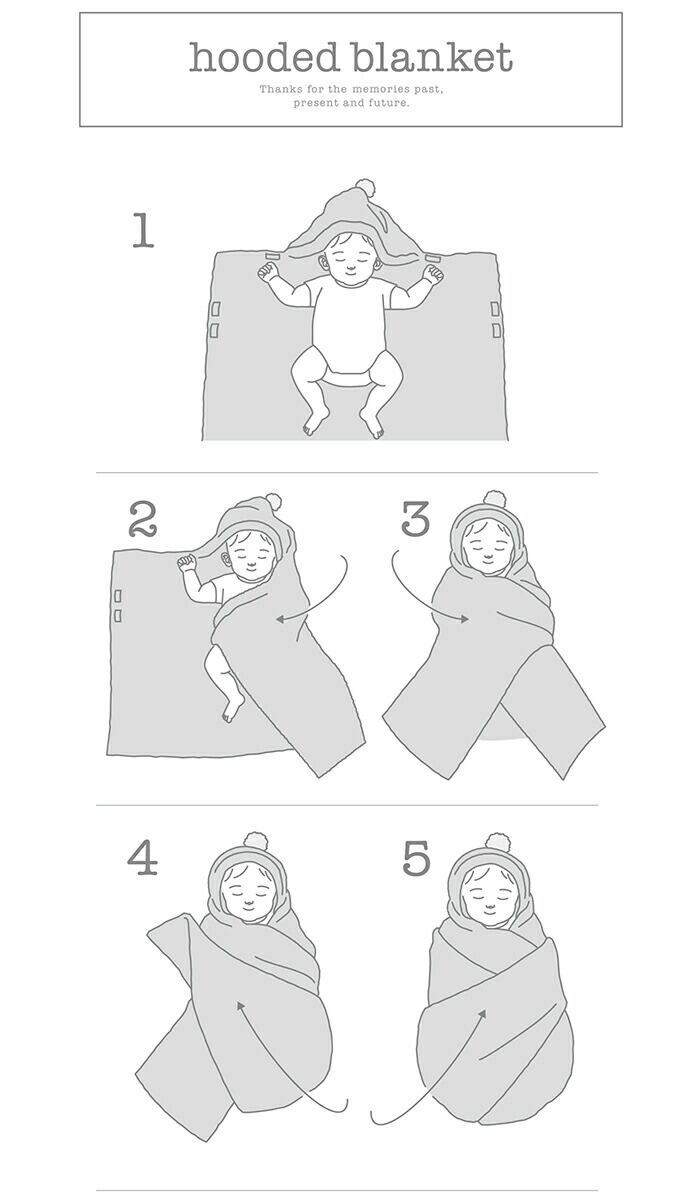 hooded blanket

Thanks for the memories past, present and future.

1

2

3

4

5