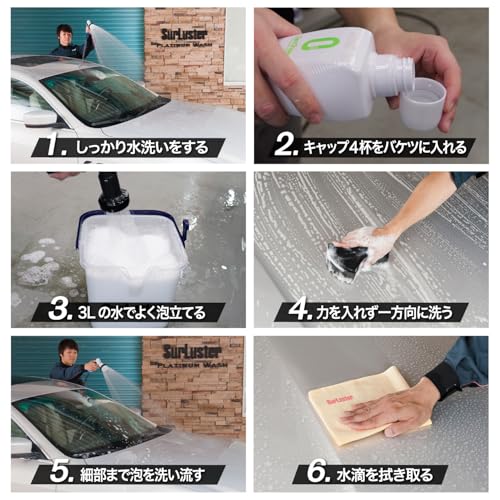 SurLuster
PLATINUM WASH

1. しっかり水洗いをする

2. キャップ4杯をバケツに入れる

3. 3L の水でよく泡立てる

4. 力を入れず一方向に洗う

SurLuster
PLATINUM WASH

5. 細部まで泡を洗い流す

SurLuster

6. 水滴を拭き取る