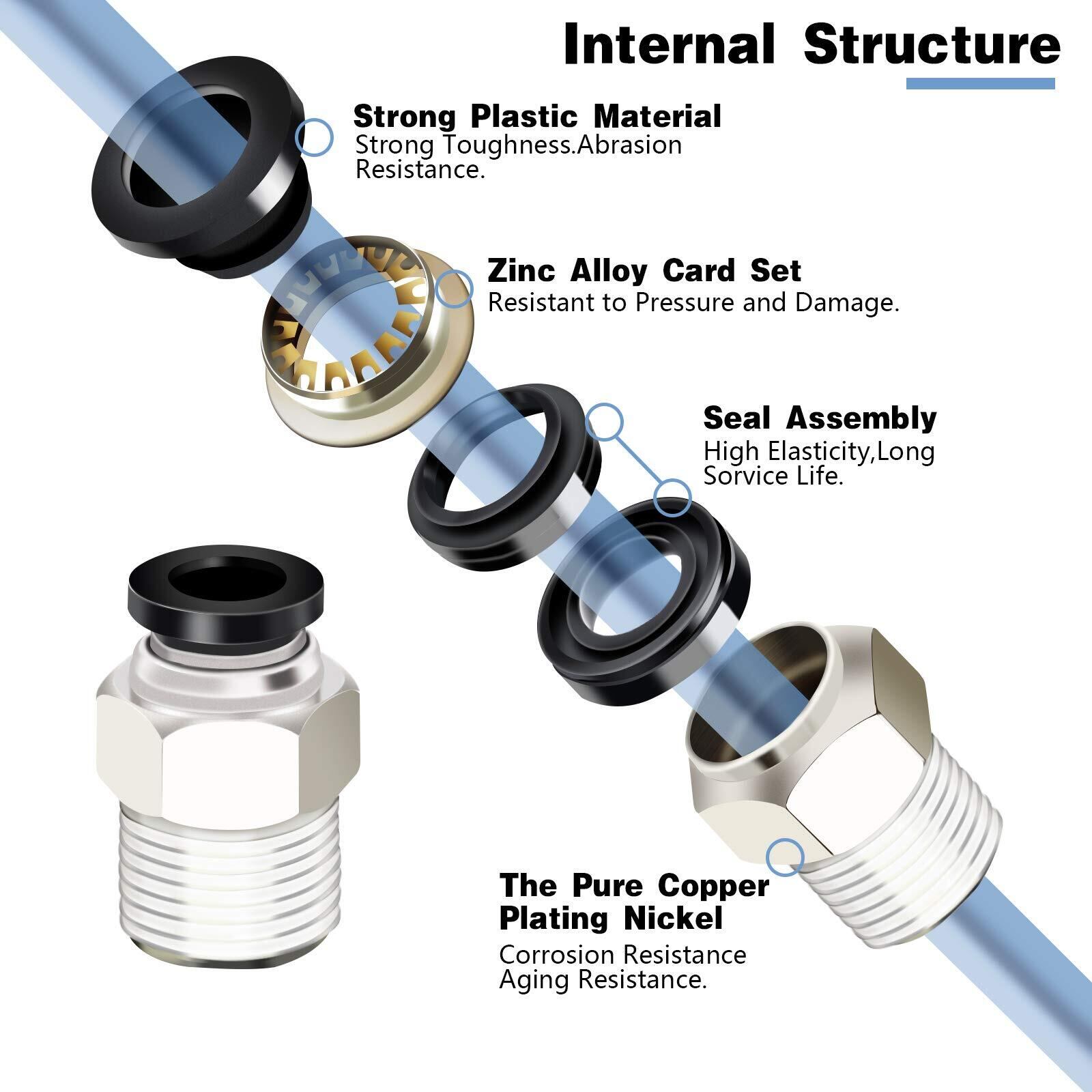 Internal Structure

Strong Plastic Material
Strong Toughness.Abrasion Resistance.

Zinc Alloy Card Set
Resistant to Pressure and Damage.

Seal Assembly
High Elasticity,Long Sorvice Life.

The Pure Copper Plating Nickel
Corrosion Resistance
Aging Resistance.