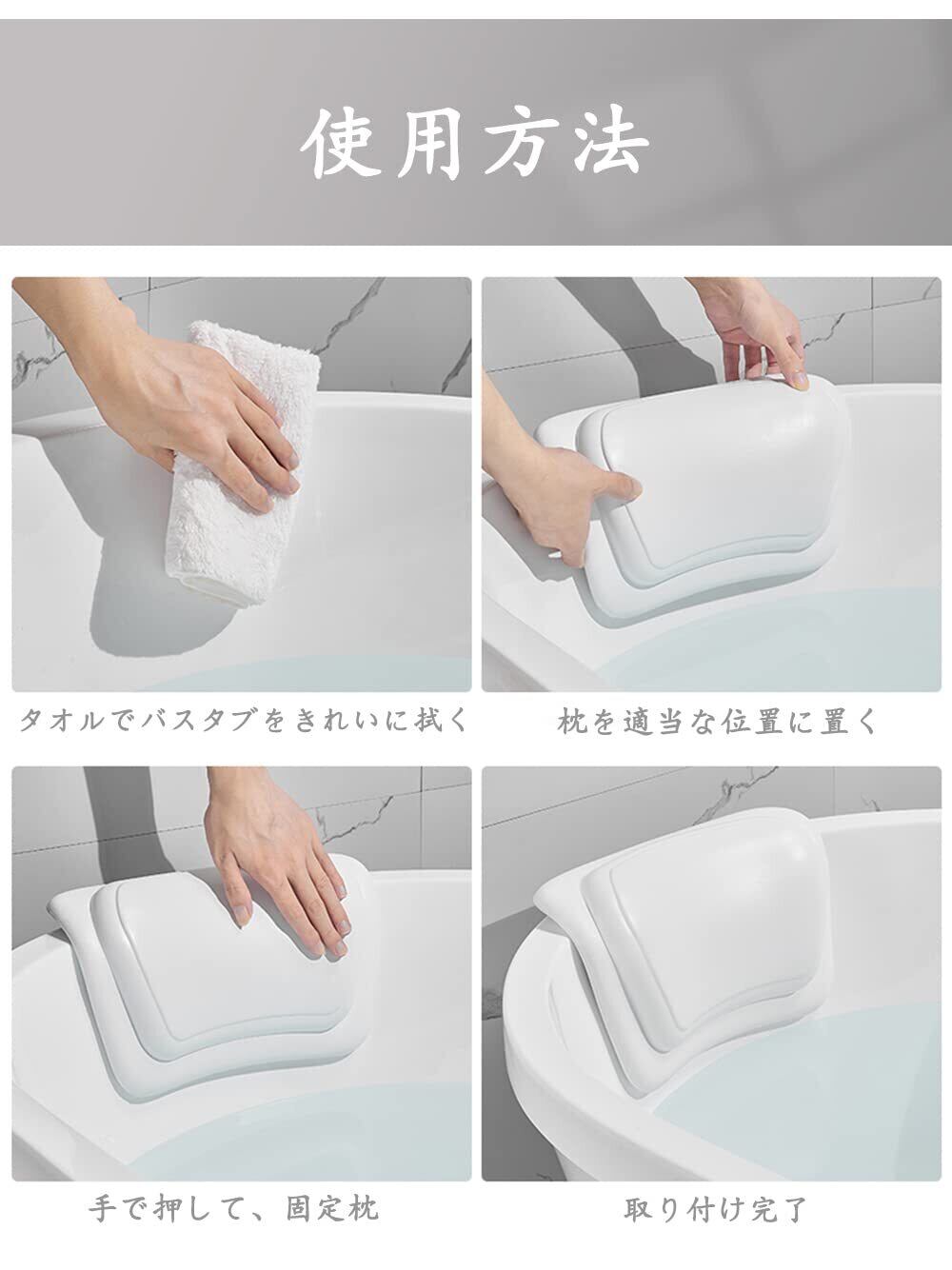 使用方法

タオルでバスタブをきれいに拭く

枕を適当な位置に置く

手で押して、固定枕

取り付け完了