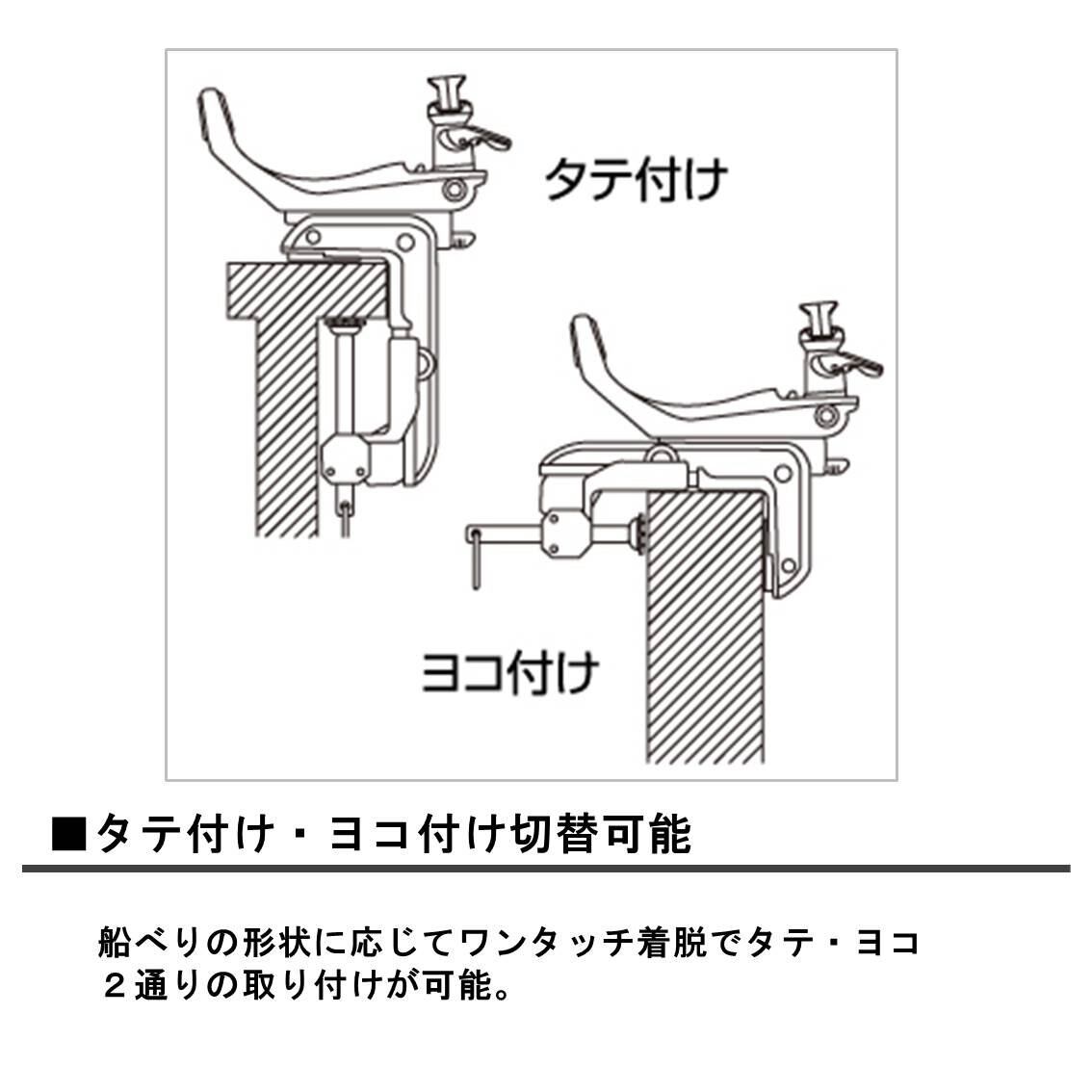 タテ付け

ヨコ付け

■タテ付け・ヨコ付け切替可能

船べりの形状に応じてワンタッチ着脱でタテ・ヨコ２通りの取り付けが可能。