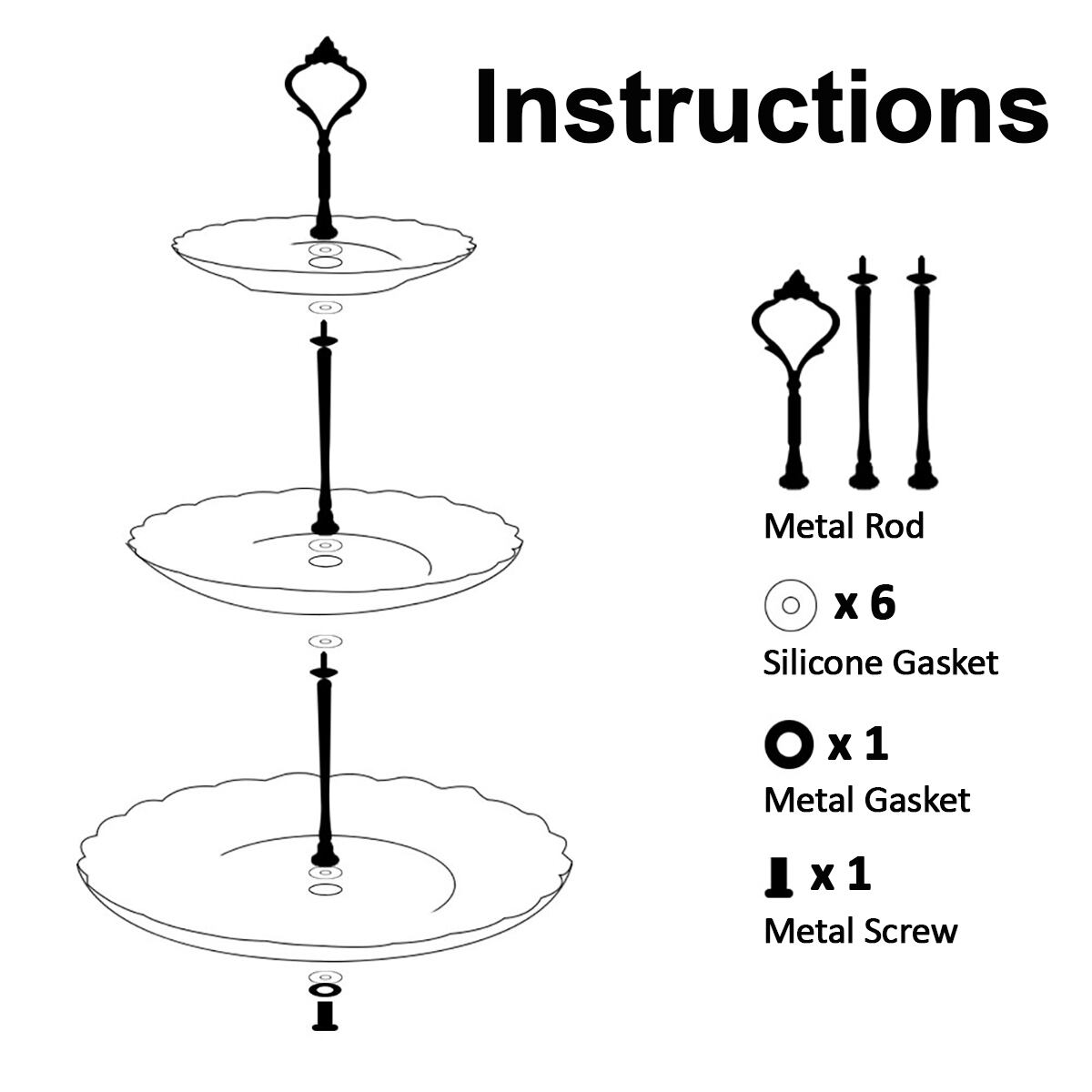 Instructions

Metal Rod

x 6

Silicone Gasket

x 1

Metal Gasket

x 1

Metal Screw