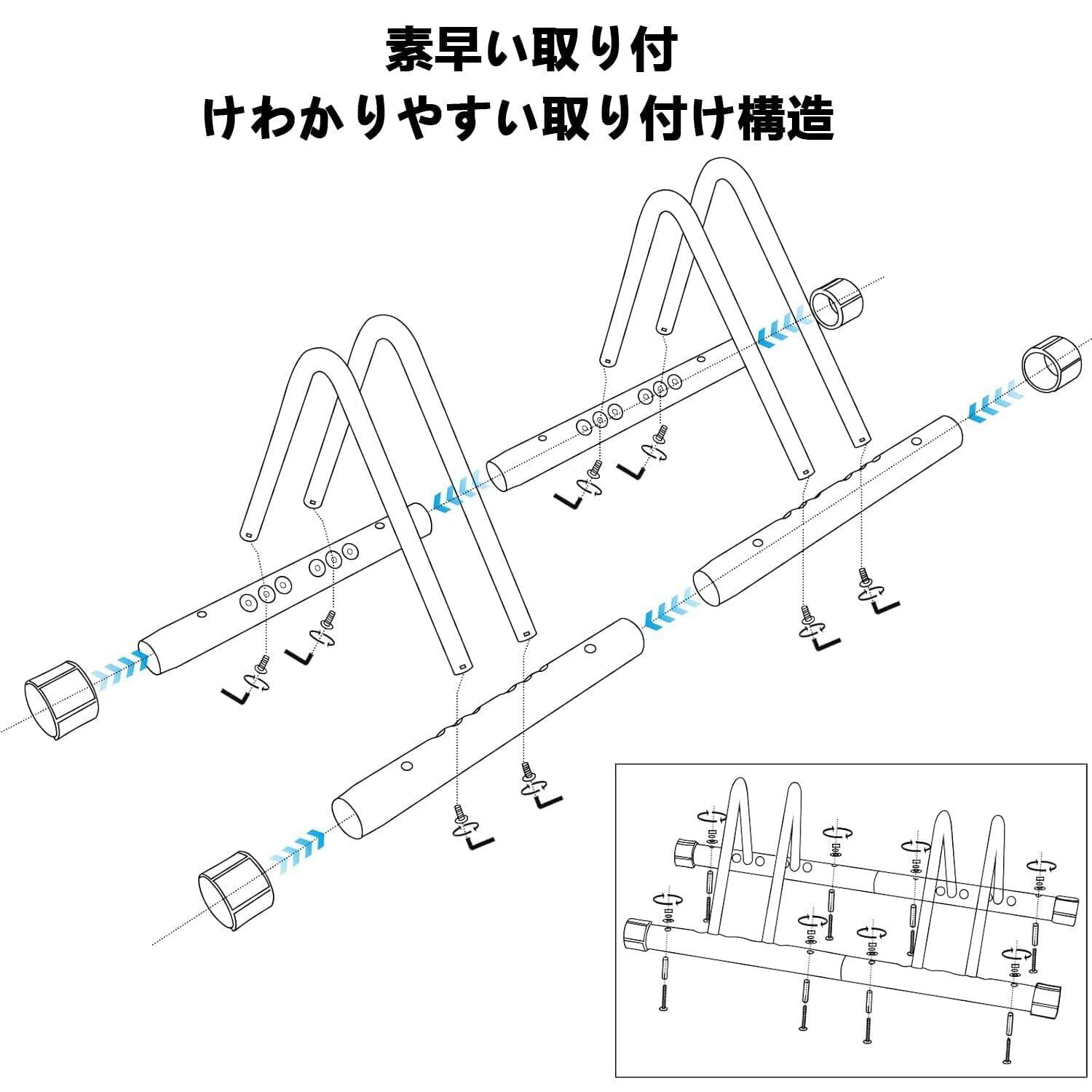 素早い取り付
けわかりやすい取り付け構造