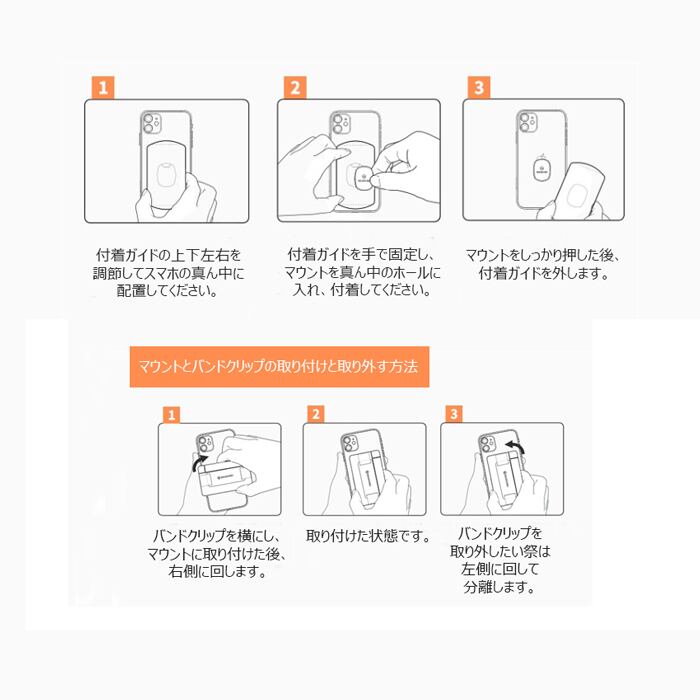 1

付着ガイドの上下左右を調節してスマホの真ん中に配置してください。

2

付着ガイドを手で固定し、マウントを真ん中のホールに入れ、付着してください。

3

マウントをしっかり押した後、付着ガイドを外します。

マウントとバンドクリップの取り付けと取り外す方法

1

バンドクリップを横にし、マウントに取り付けた後、右側に回します。

2

取り付けた状態です。

3

バンドクリップを取り外したい祭は左側に回して分離します。