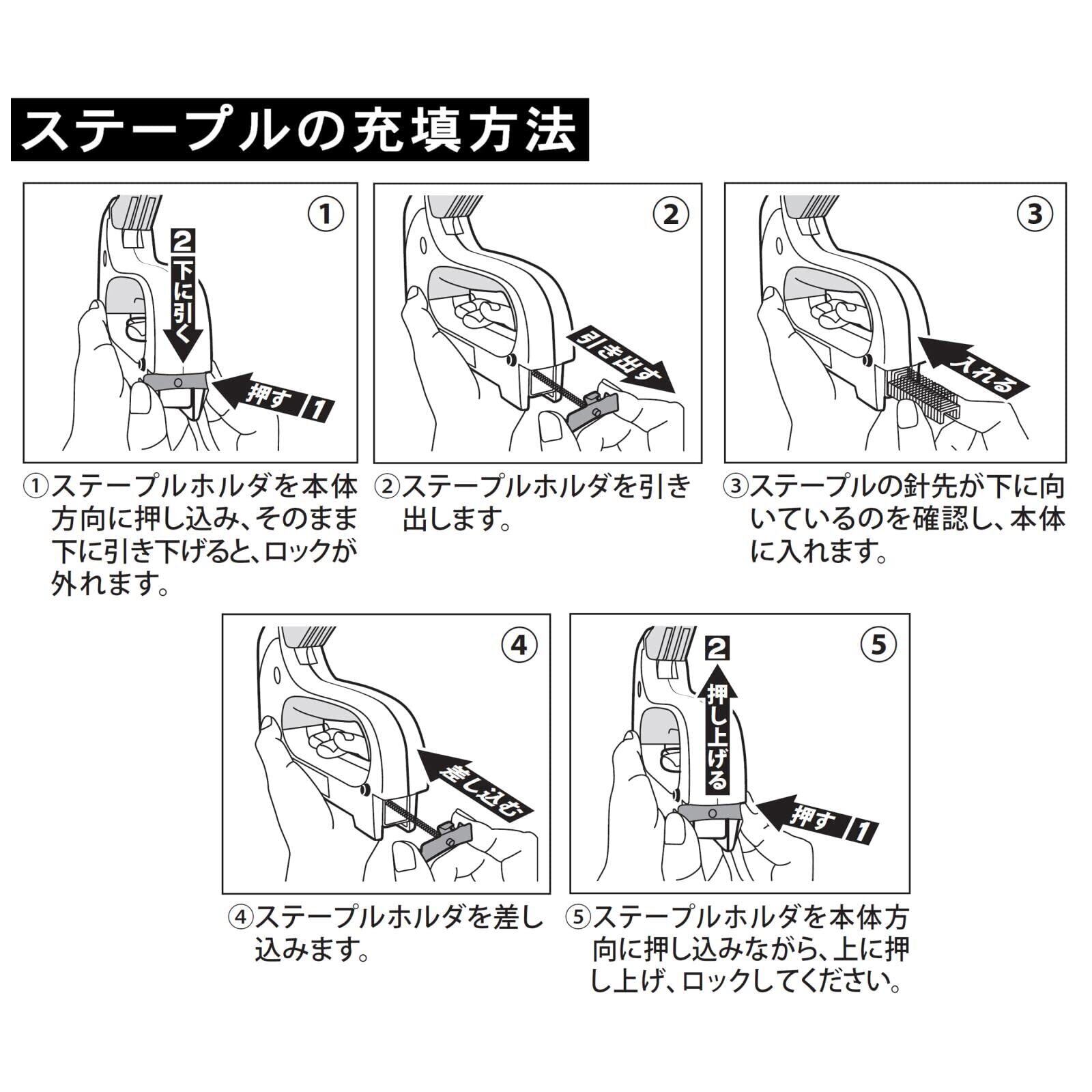 ステープルの充填方法

①

2 下に引く

押す 1

①ステープルホルダを本体方向に押し込み、そのまま下に引き下げると、ロックが外れます。

②

引き出す

②ステープルホルダを引き出します。

③

入れる

③ステープルの針先が下に向いているのを確認し、本体に入れます。

④

差し込む

④ステープルホルダを差し込みます。

⑤

2 押し上げる

押す 1

⑤ステープルホルダを本体方向に押し込みながら、上に押し上げ、ロックしてください。