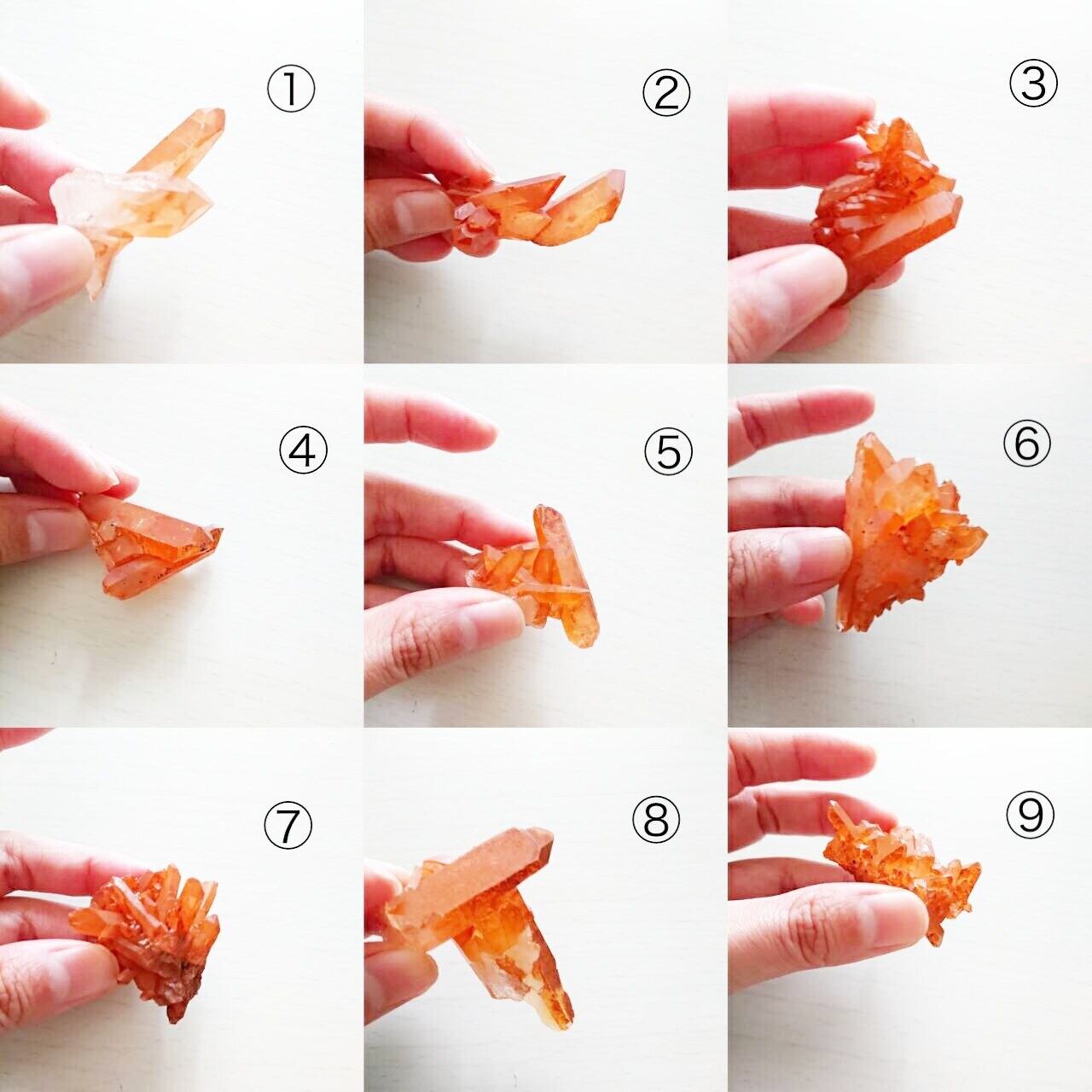 ①
②
③
④
⑤
⑥
⑦
⑧
⑨