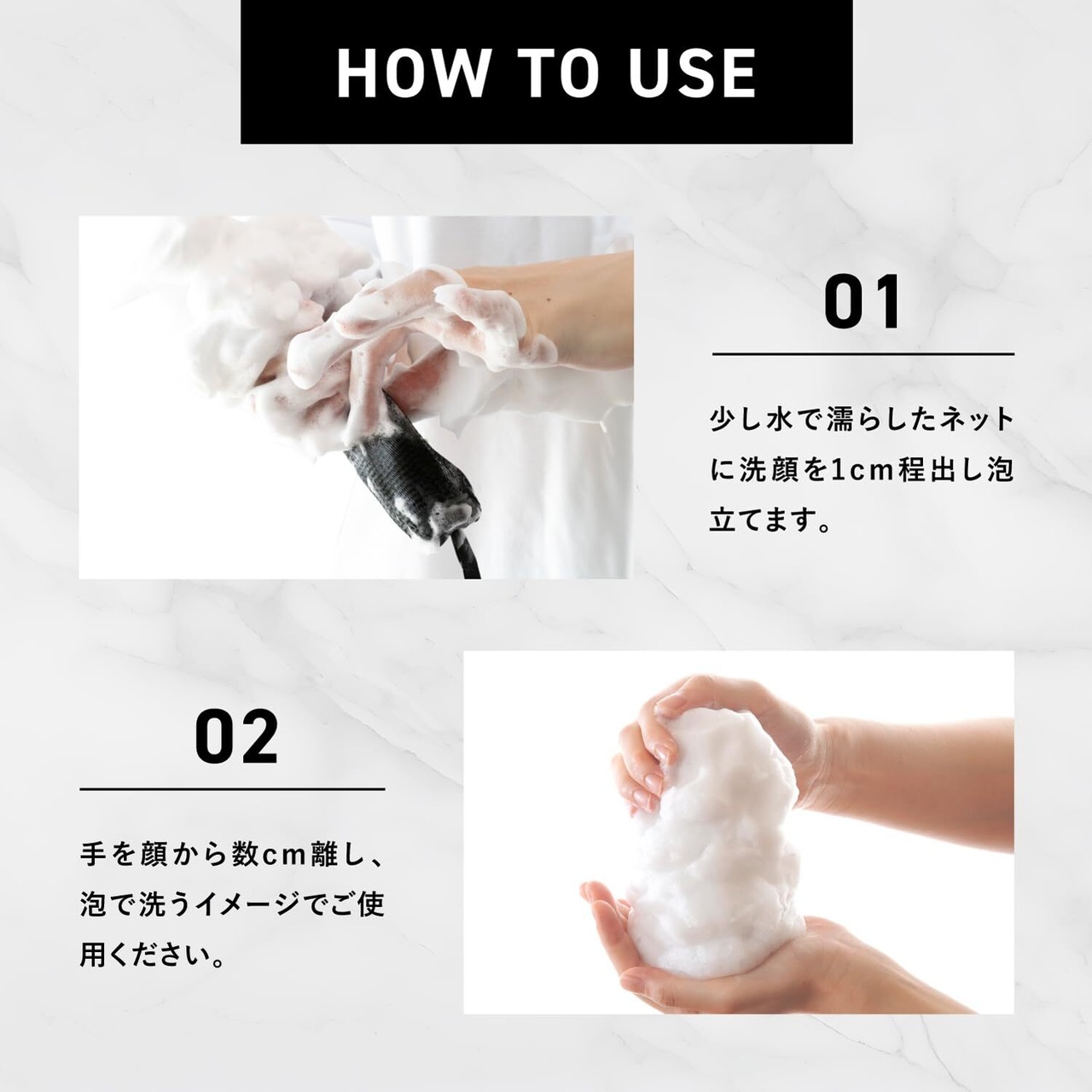 HOW TO USE

01

少し水で濡らしたネットに洗顔を1cm程出し泡立てます。

02

手を顔から数cm離し、泡で洗うイメージでご使用ください。