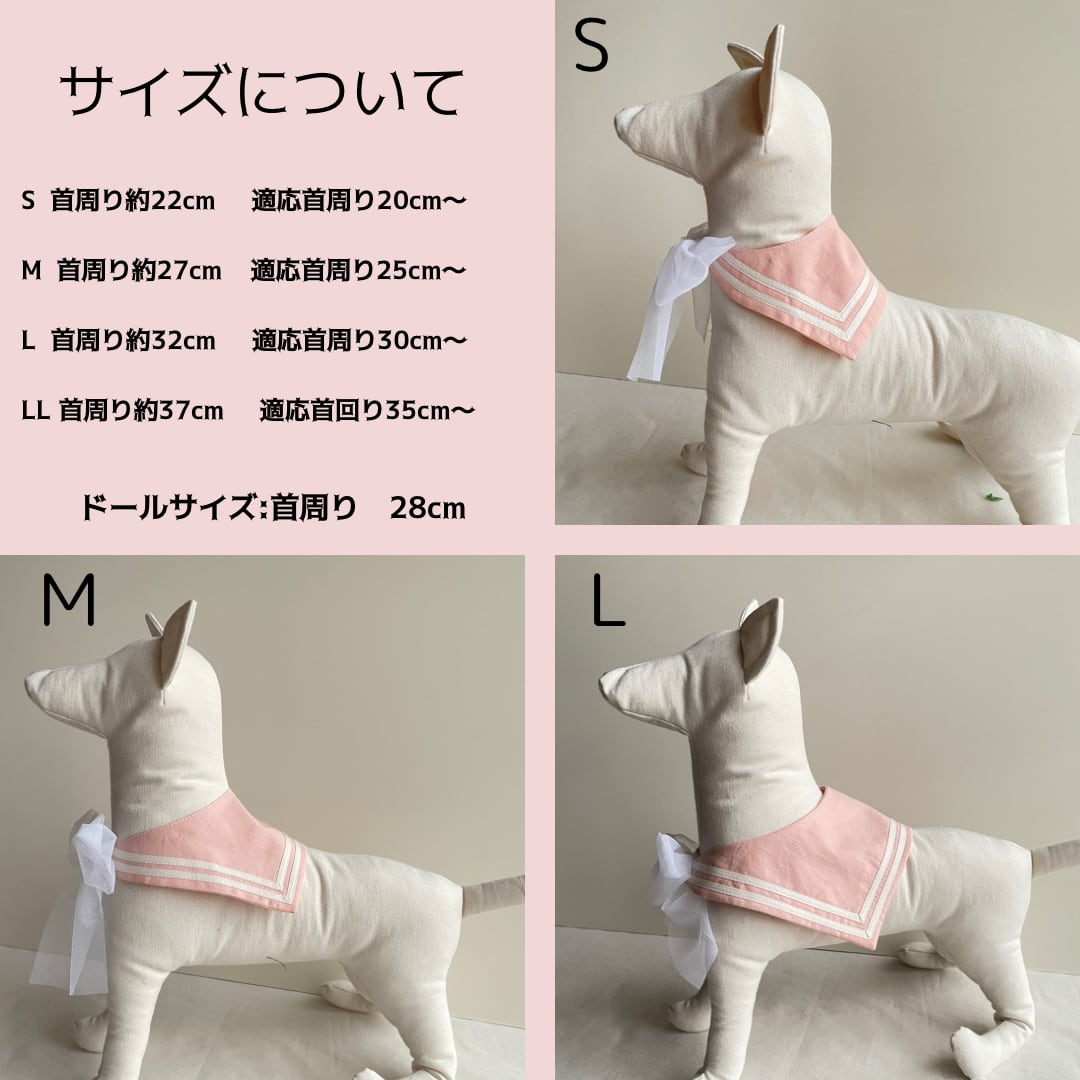 サイズについて

S 首周り約22cm 適応首周り20cm〜

M 首周り約27cm 適応首周り25cm〜

L 首周り約32cm 適応首周り30cm〜

LL 首周り約37cm 適応首回り35cm〜

ドールサイズ:首周り 28cm

S

M

L