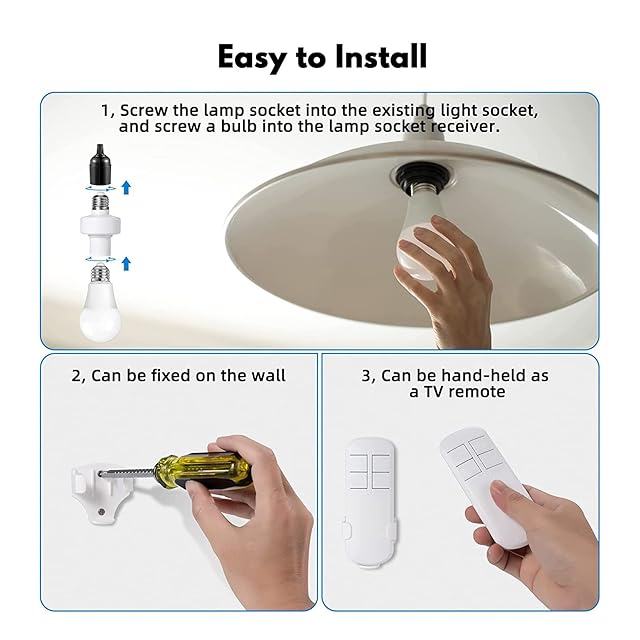 Easy to Install

1, Screw the lamp socket into the existing light socket, and screw a bulb into the lamp socket receiver.

2, Can be fixed on the wall

3, Can be hand-held as a TV remote