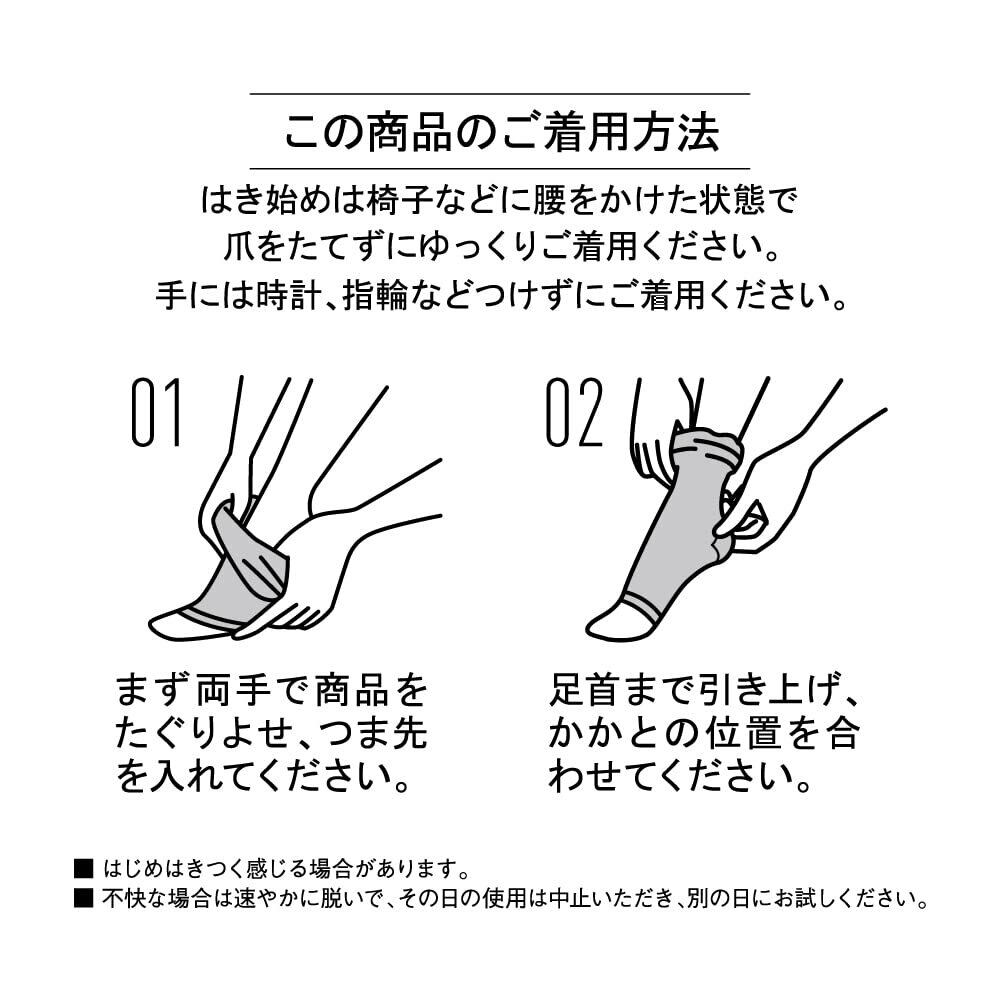 この商品のご着用方法

はき始めは椅子などに腰をかけた状態で
爪をたてずにゆっくりご着用ください。
手には時計、指輪などつけずにご着用ください。

01

まず両手で商品をたぐりよせ、つま先を入れてください。

02

足首まで引き上げ、かかとの位置を合わせてください。

■ はじめはきつく感じる場合があります。
■ 不快な場合は速やかに脱いで、その日の使用は中止いただき、別の日にお試しください。