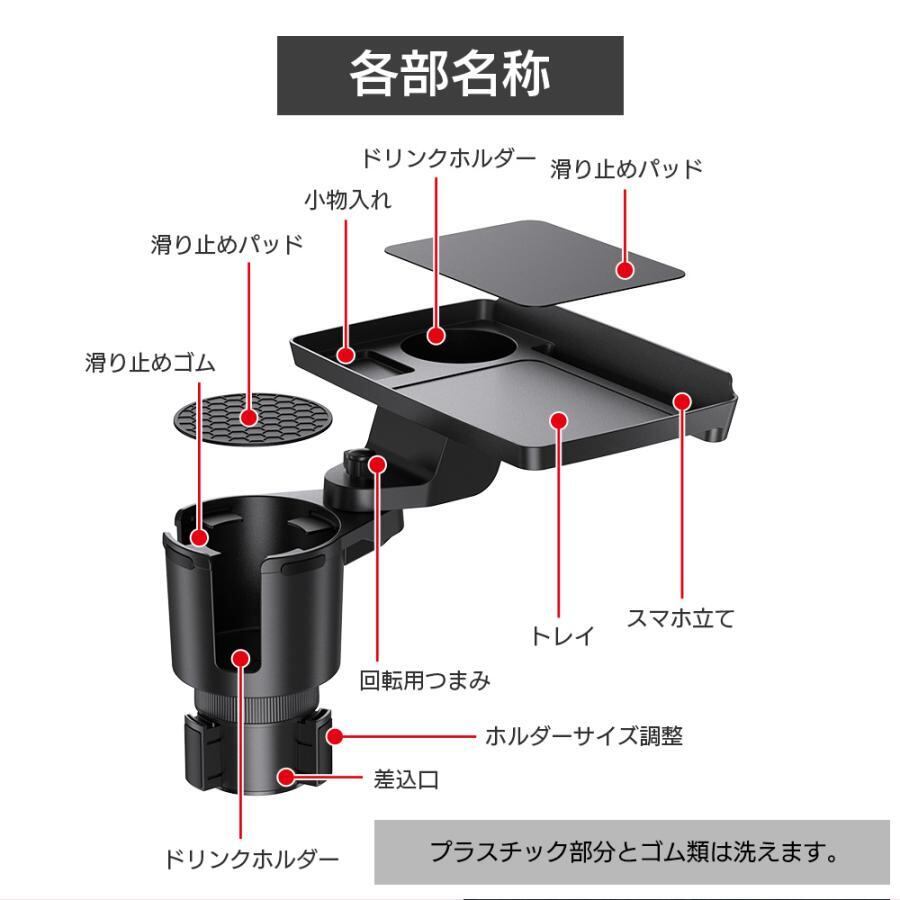 各部名称

ドリンクホルダー

滑り止めパッド

小物入れ

滑り止めパッド

滑り止めゴム

スマホ立て

トレイ

回転用つまみ

ホルダーサイズ調整

差込口

ドリンクホルダー

プラスチック部分とゴム類は洗えます。