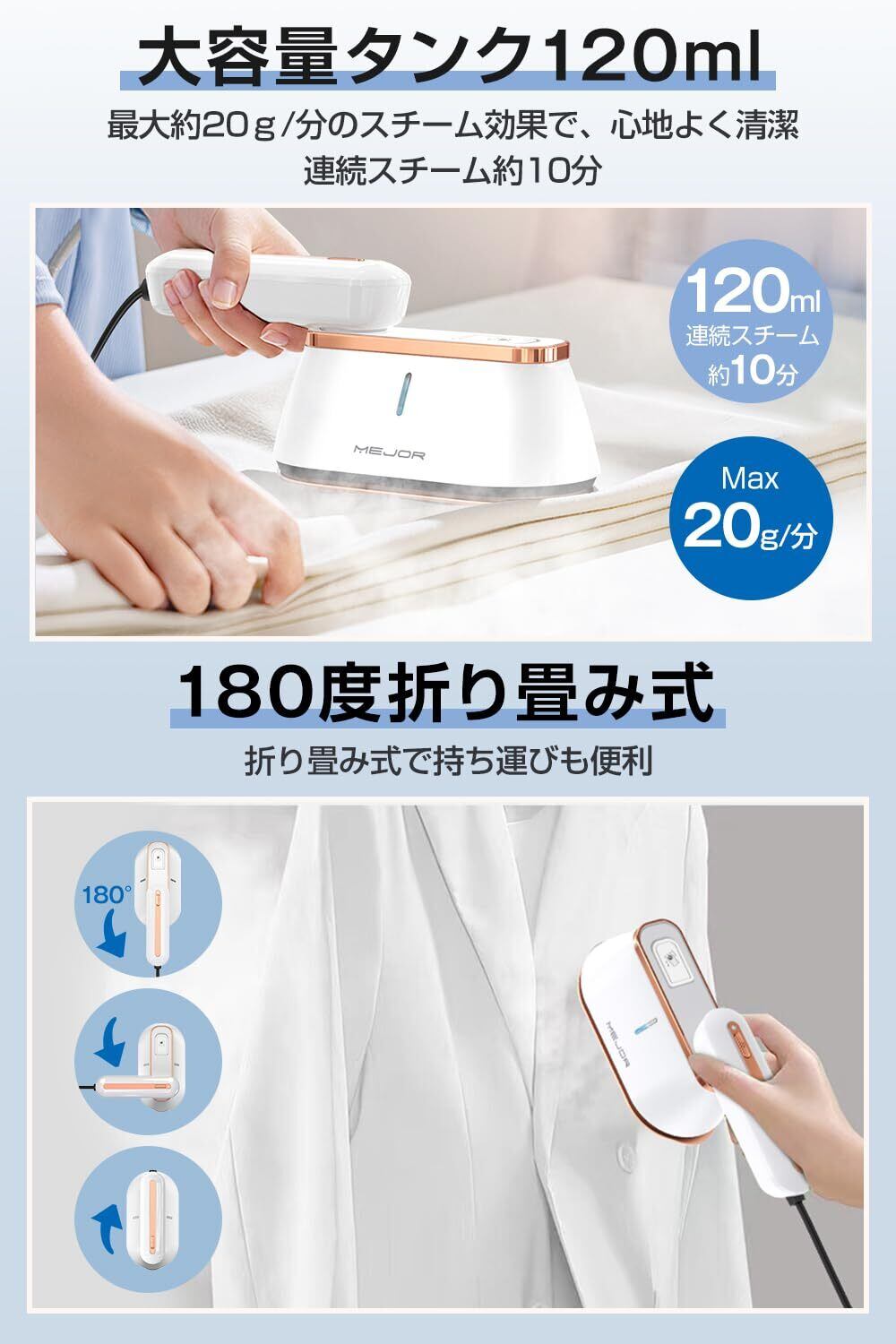 大容量タンク120ml

最大約20ｇ/分のスチーム効果で、心地よく清潔
連続スチーム約10分

MEJOR

120ml
連続スチーム
約10分

Max
20g/分

180度折り畳み式

折り畳み式で持ち運びも便利

180°

MEJOR