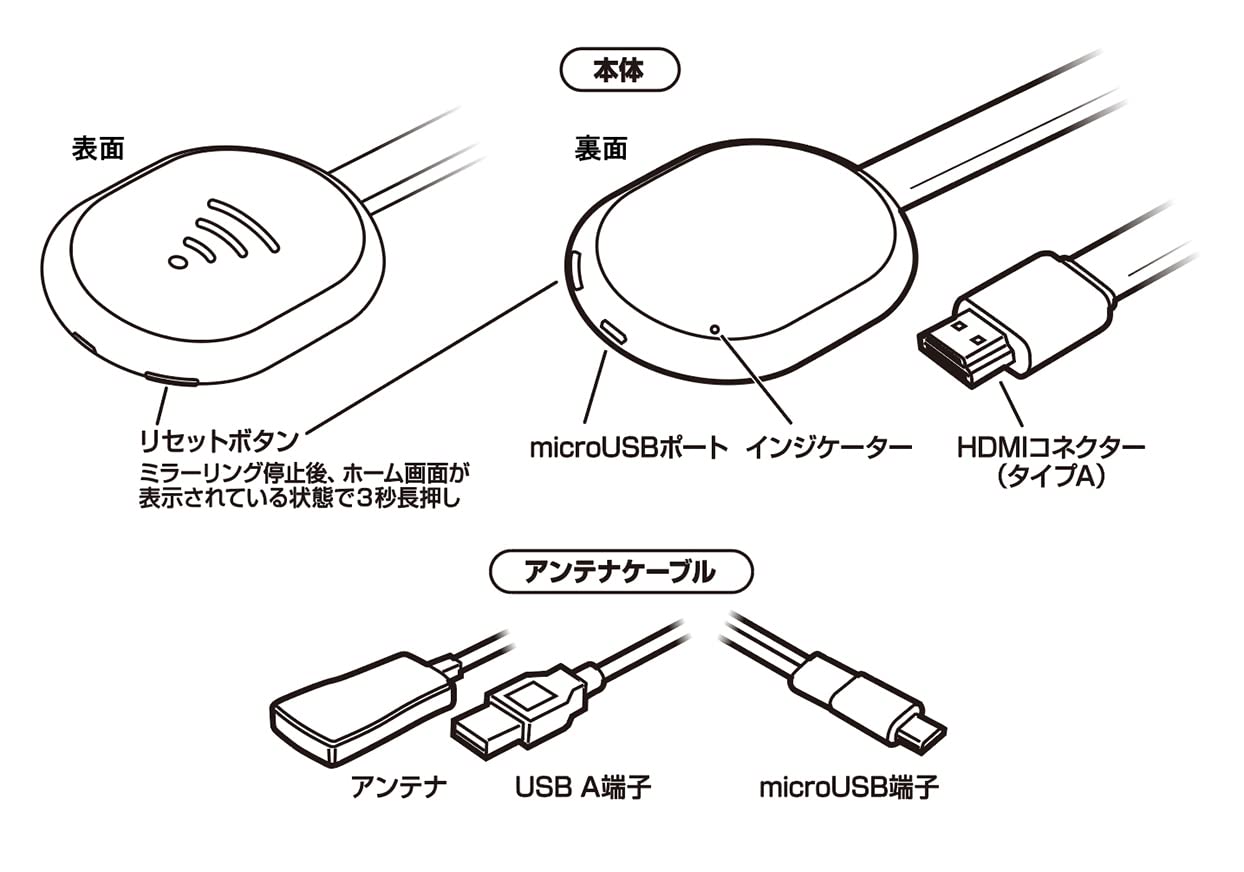 本体

表面

裏面

リセットボタン
ミラーリング停止後、ホーム画面が表示されている状態で3秒長押し

microUSBポート

インジケーター

HDMIコネクター
(タイプA)

アンテナケーブル

アンテナ

USB A端子

microUSB端子