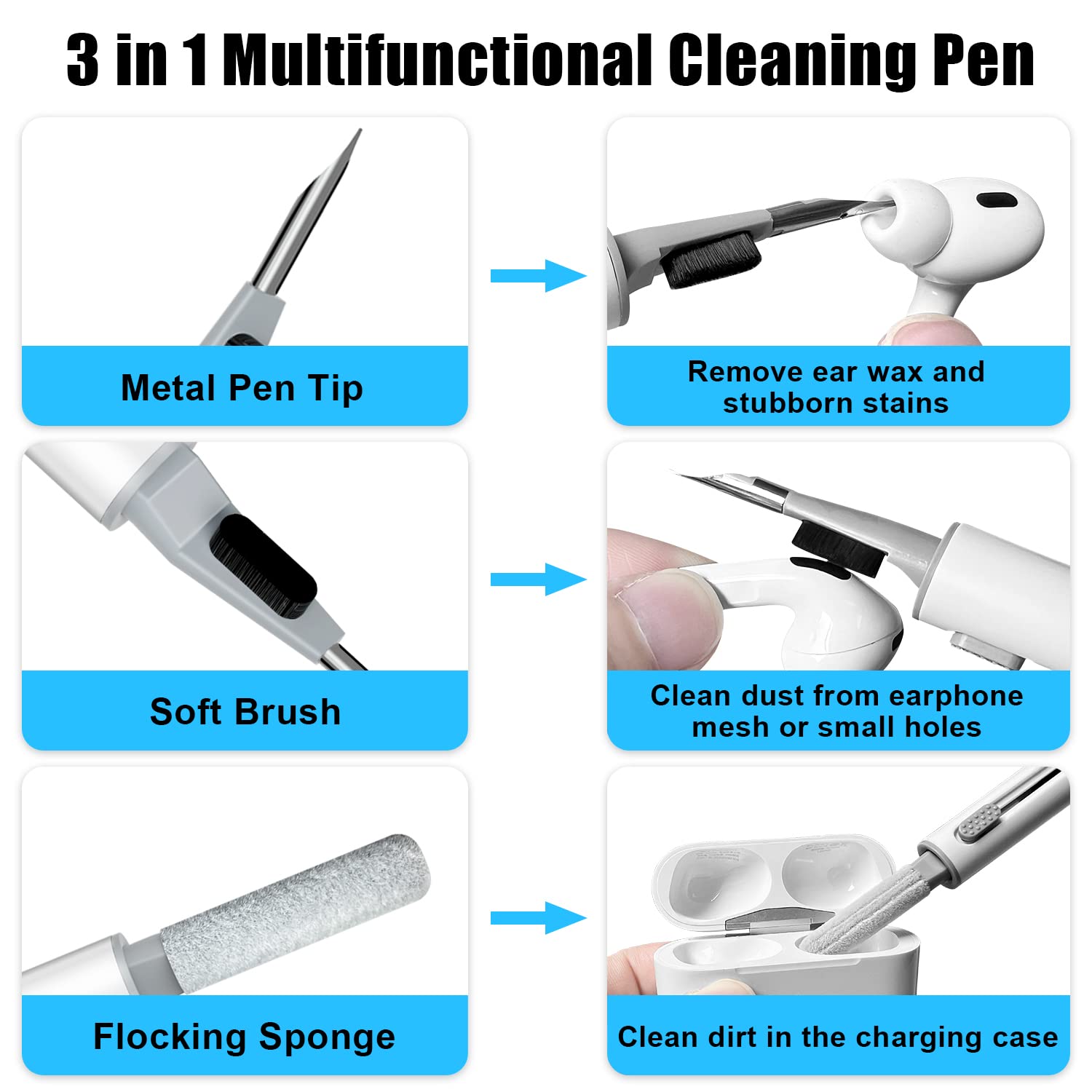 3 in 1 Multifunctional Cleaning Pen

Metal Pen Tip

Remove ear wax and stubborn stains

Soft Brush

Clean dust from earphone mesh or small holes

Flocking Sponge

Clean dirt in the charging case