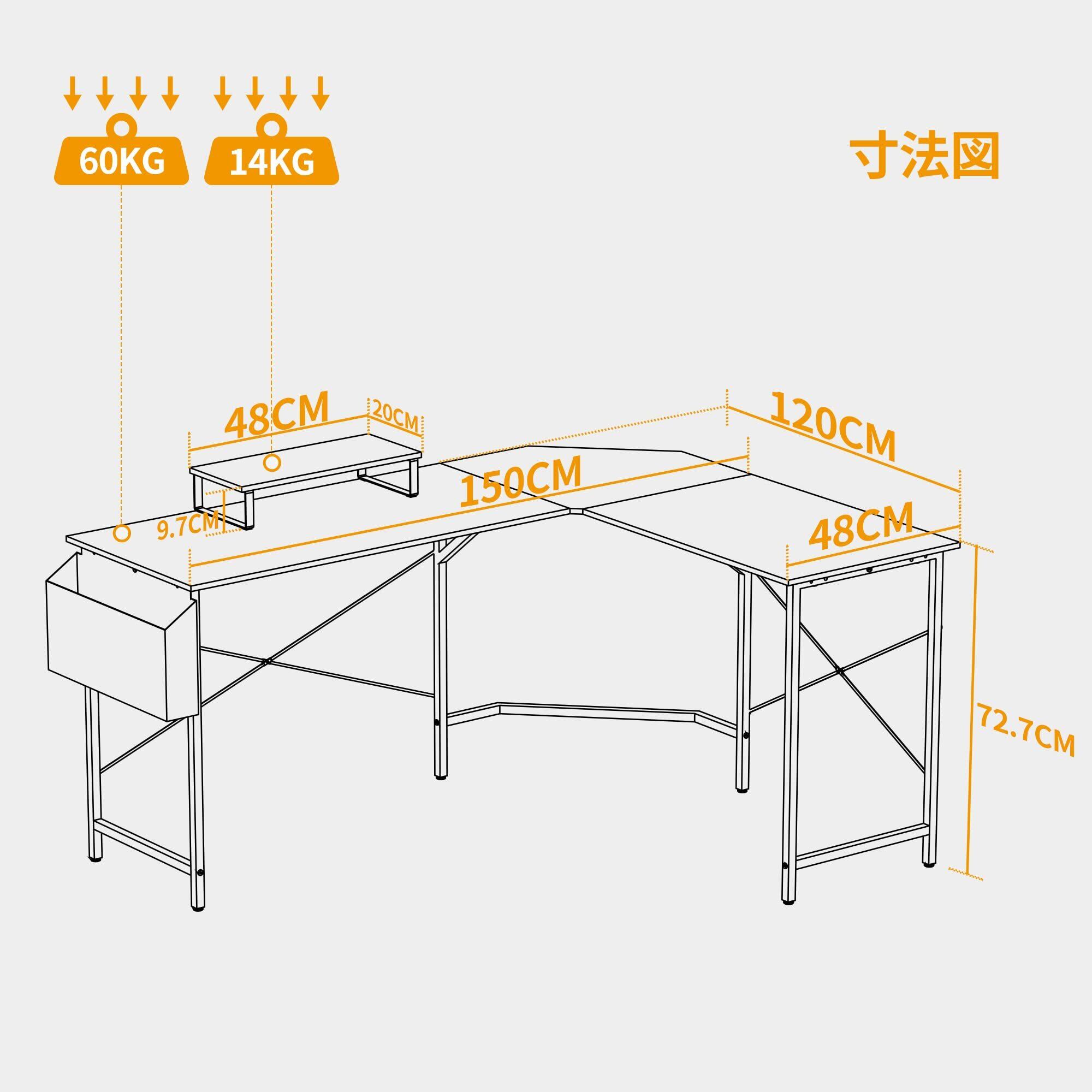 60KG

14KG

寸法図

48CM

20CM

120CM

150CM

9.7CM

48CM

72.7CM