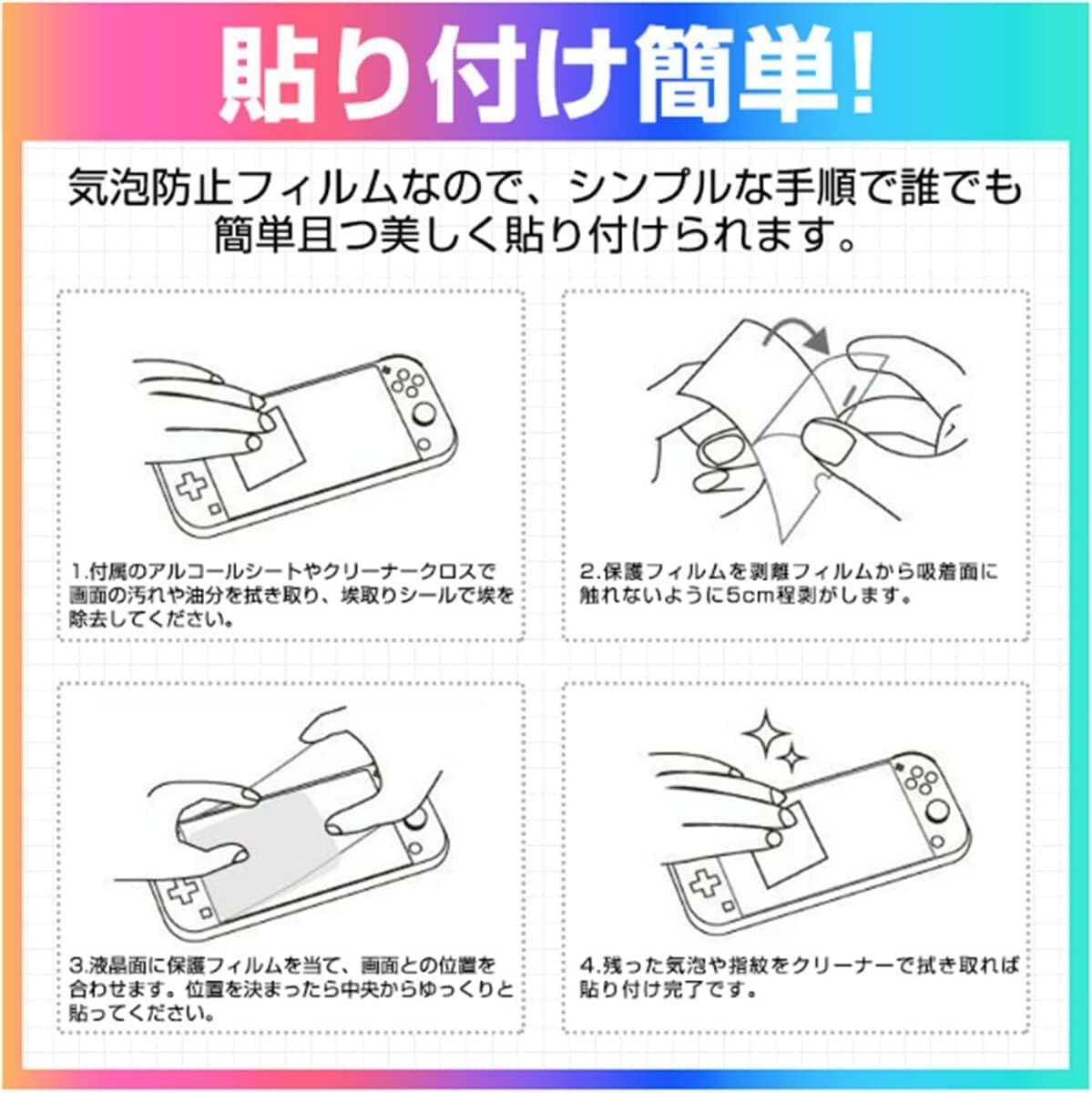 貼り付け簡単!

気泡防止フィルムなので、シンプルな手順で誰でも簡単且つ美しく貼り付けられます。

1.付属のアルコールシートやクリーナークロスで画面の汚れや油分を拭き取り、埃取りシールで埃を除去してください。

2.保護フィルムを剥離フィルムから吸着面に触れないように5cm程剥がします。

3.液晶面に保護フィルムを当て、画面との位置を合わせます。位置を決まったら中央からゆっくりと貼ってください。

4.残った気泡や指紋をクリーナーで拭き取れば貼り付け完了です。