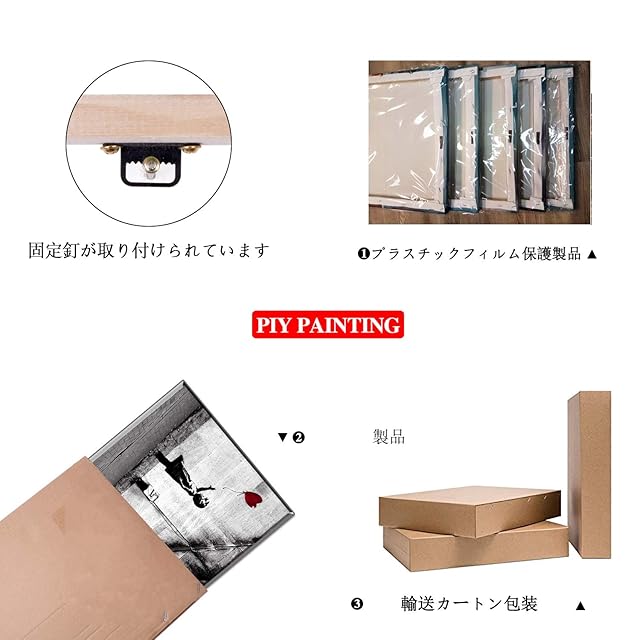 固定釘が取り付けられています

❶プラスチックフィルム保護製品 ▲

PIY PAINTING

▼❷

製品

❸ 輸送カートン包装 ▲