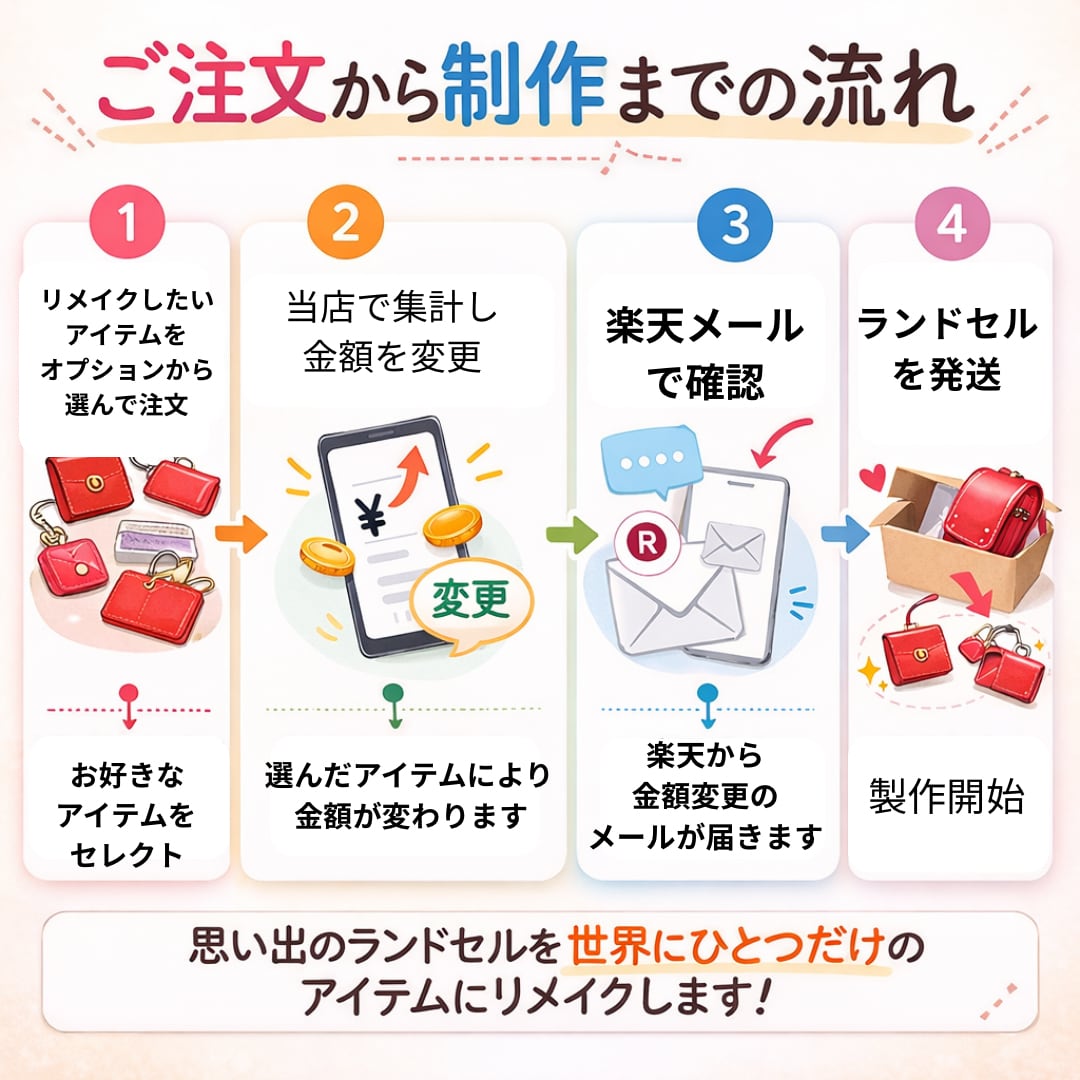 ご注文から制作までの流れ

1
リメイクしたいアイテムをオプションから選んで注文

お好きなアイテムをセレクト

2
当店で集計し金額を変更

¥

変更

選んだアイテムにより金額が変わります

3
楽天メールで確認

R

楽天から金額変更のメールが届きます

4
ランドセルを発送

製作開始

思い出のランドセルを世界にひとつだけのアイテムにリメイクします！