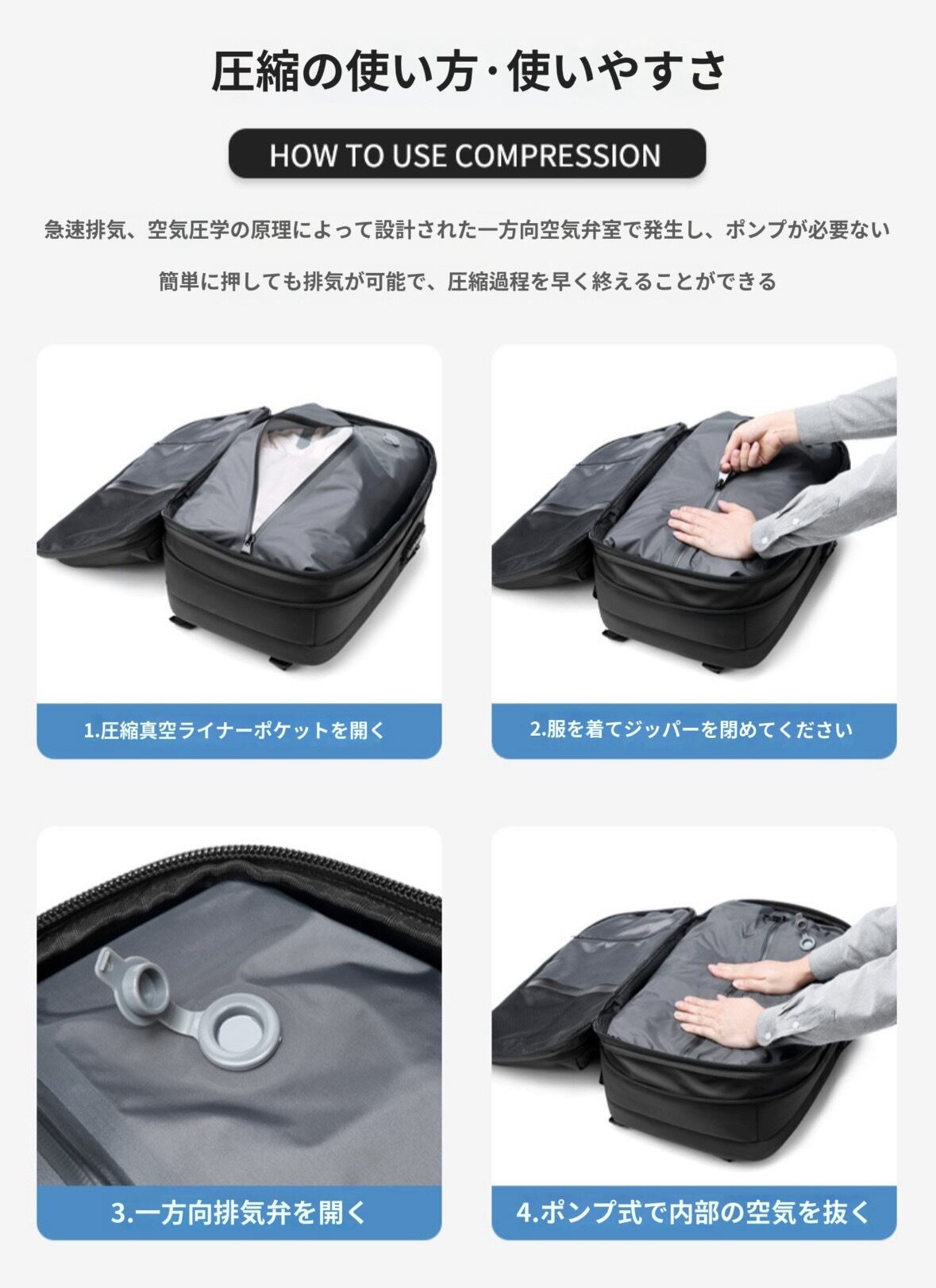 圧縮の使い方·使いやすさ

HOW TO USE COMPRESSION

急速排気、空気圧学の原理によって設計された一方向空気弁室で発生し、ポンプが必要ない

簡単に押しても排気が可能で、圧縮過程を早く終えることができる

1.圧縮真空ライナーポケットを開く

2.服を着てジッパーを閉めてください

3.一方向排気弁を開く

4.ポンプ式で内部の空気を抜く