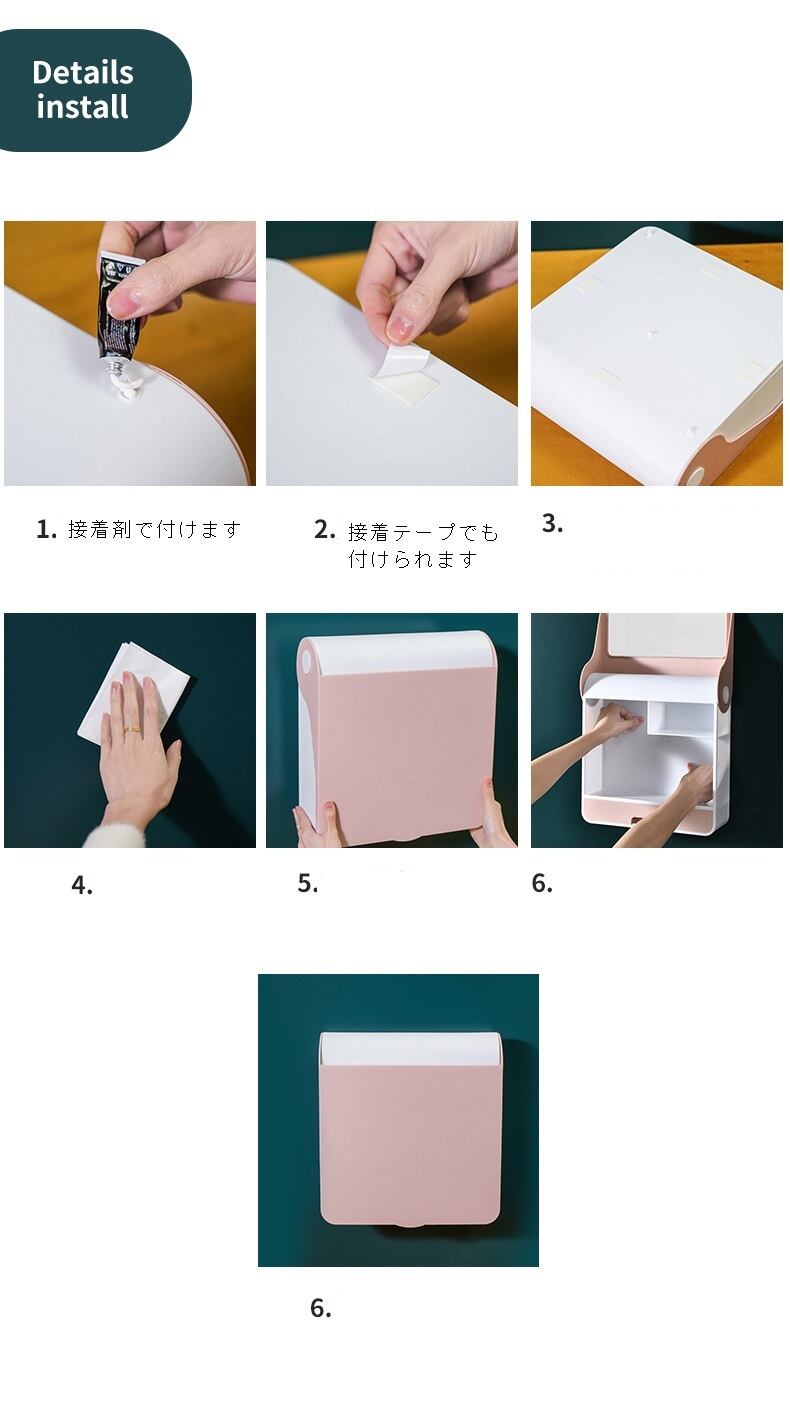 Details install

1. 接着剤で付けます

2. 接着テープでも付けられます

3.

4.

5.

6.

6.