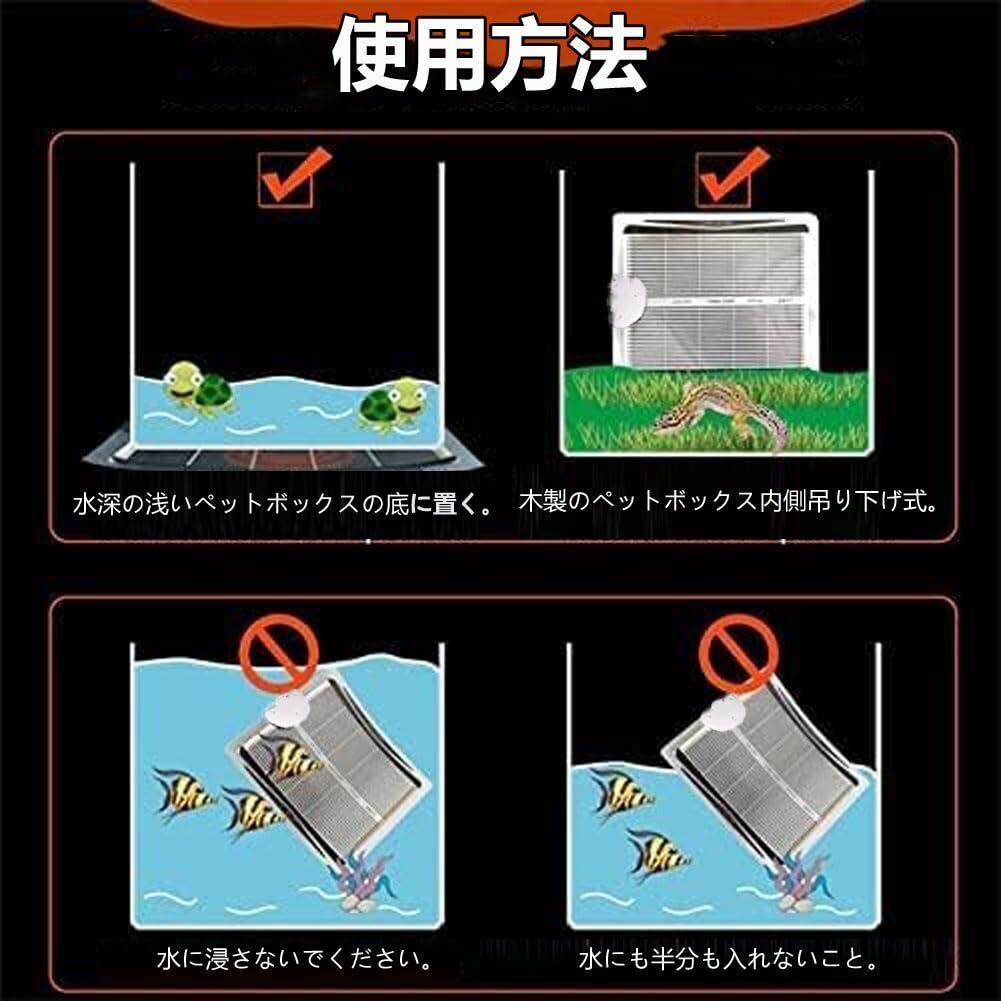 使用方法

水深の浅いペットボックスの底に置く。

木製のペットボックス内側吊り下げ式。

水に浸さないでください。

水にも半分も入れないこと。