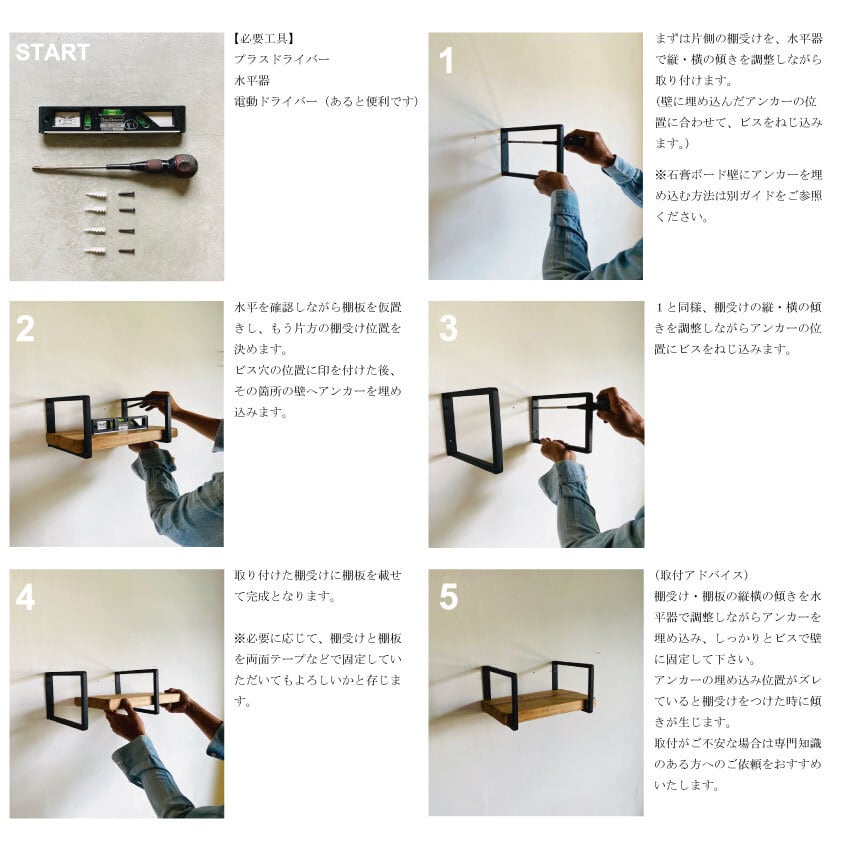 START

【必要工具】
プラスドライバー
水平器
電動ドライバー（あると便利です）

1

まずは片側の棚受けを、水平器で縦・横の傾きを調整しながら取り付けます。
（壁に埋め込んだアンカーの位置に合わせて、ビスをねじ込みます。）

※石膏ボード壁にアンカーを埋め込む方法は別ガイドをご参照ください。

2

水平を確認しながら棚板を仮置きし、もう片方の棚受け位置を決めます。
ビス穴の位置に印を付けた後、その箇所の壁へアンカーを埋め込みます。

3

1と同様、棚受けの縦・横の傾きを調整しながらアンカーの位置にビスをねじ込みます。

4

取り付けた棚受けに棚板を載せて完成となります。

※必要に応じて、棚受けと棚板を両面テープなどで固定していただいてもよろしいかと存じます。

5

（取付アドバイス）
棚受け・棚板の縦横の傾きを水平器で調整しながらアンカーを埋め込み、しっかりとビスで壁に固定して下さい。
アンカーの埋め込み位置がズレていると棚受けをつけた時に傾きが生じます。
取付がご不安な場合は専門知識のある方へのご依頼をおすすめいたします。