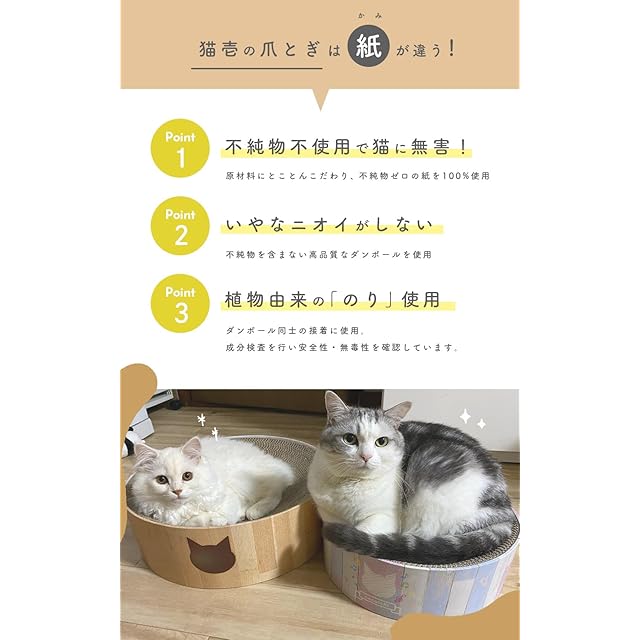 猫壱の爪とぎは紙(かみ)が違う!

Point 1
不純物不使用で猫に無害!
原材料にとことんこだわり、不純物ゼロの紙を100%使用

Point 2
いやなニオイがしない
不純物を含まない高品質なダンボールを使用

Point 3
植物由来の「のり」使用
ダンボール同士の接着に使用。
成分検査を行い安全性・無毒性を確認しています。