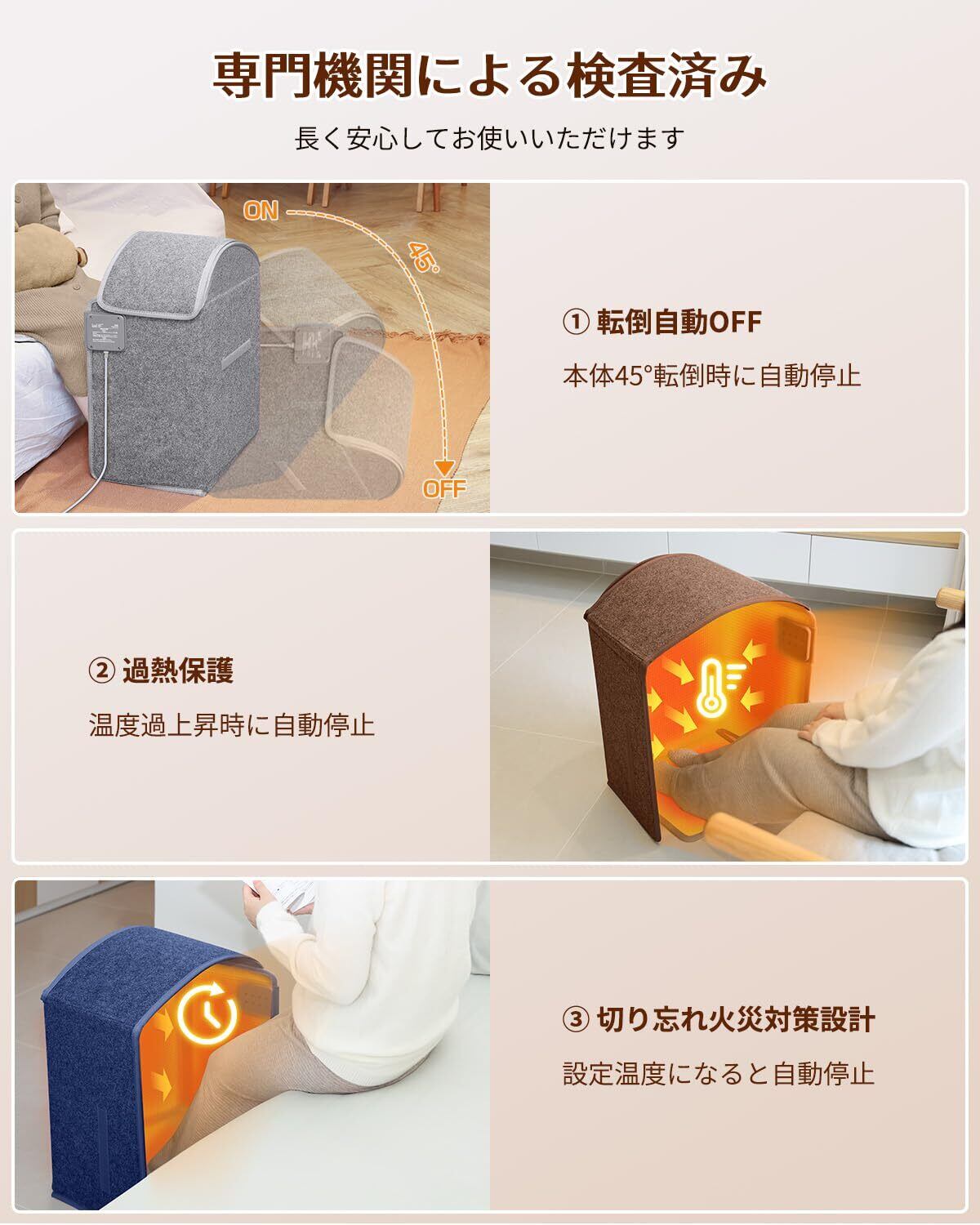 専門機関による検査済み

長く安心してお使いいただけます

ON

45°

OFF

① 転倒自動OFF

本体45°転倒時に自動停止

② 過熱保護

温度過上昇時に自動停止

③ 切り忘れ火災対策設計

設定温度になると自動停止