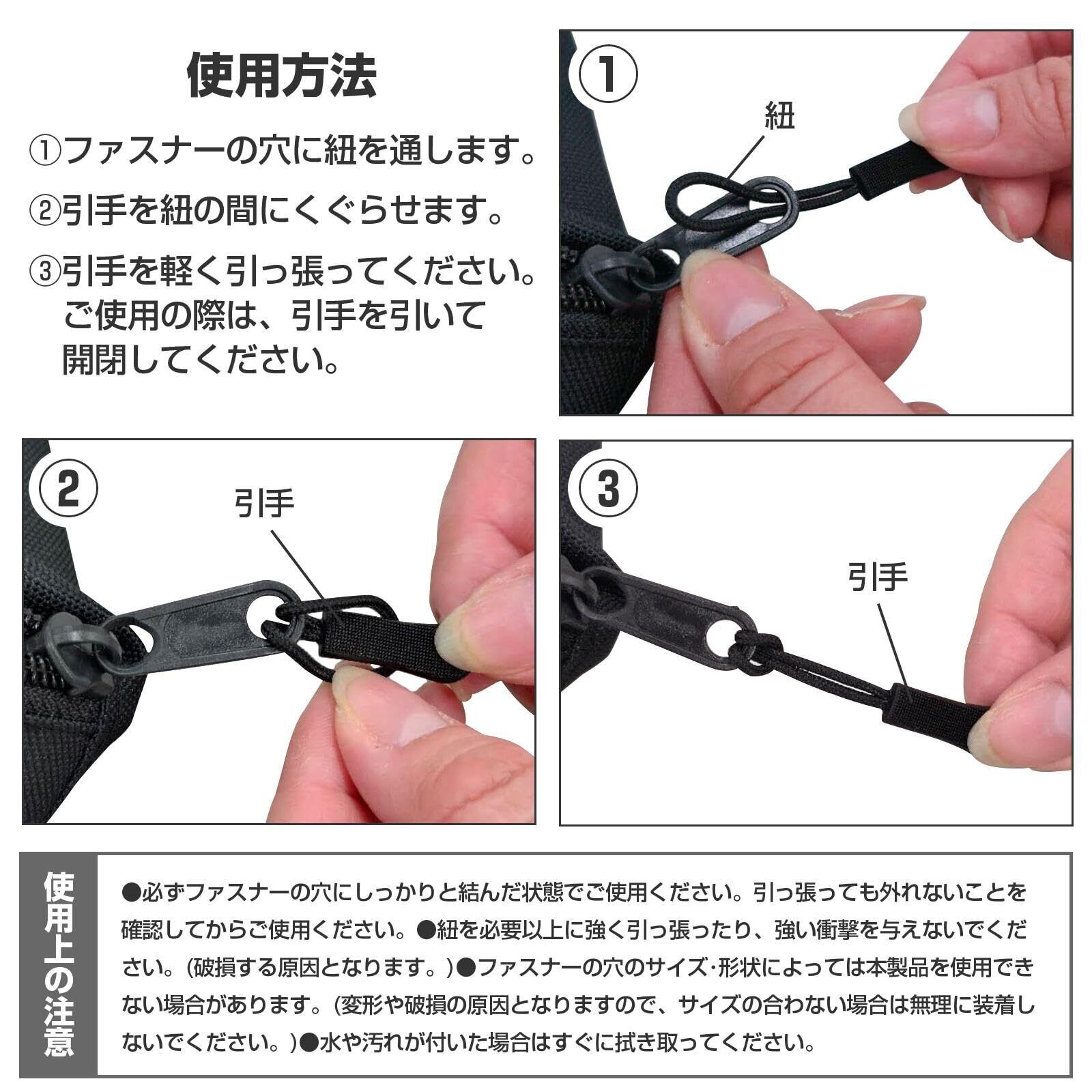 使用方法

①ファスナーの穴に紐を通します。

②引手を紐の間にくぐらせます。

③引手を軽く引っ張ってください。ご使用の際は、引手を引いて開閉してください。

①

紐

②

引手

③

引手

使用上の注意

●必ずファスナーの穴にしっかりと結んだ状態でご使用ください。引っ張っても外れないことを確認してからご使用ください。●紐を必要以上に強く引っ張ったり、強い衝撃を与えないでください。(破損する原因となります。)●ファスナーの穴のサイズ･形状によっては本製品を使用できない場合があります。(変形や破損の原因となりますので、サイズの合わない場合は無理に装着しないでください。)●水や汚れが付いた場合はすぐに拭き取ってください。