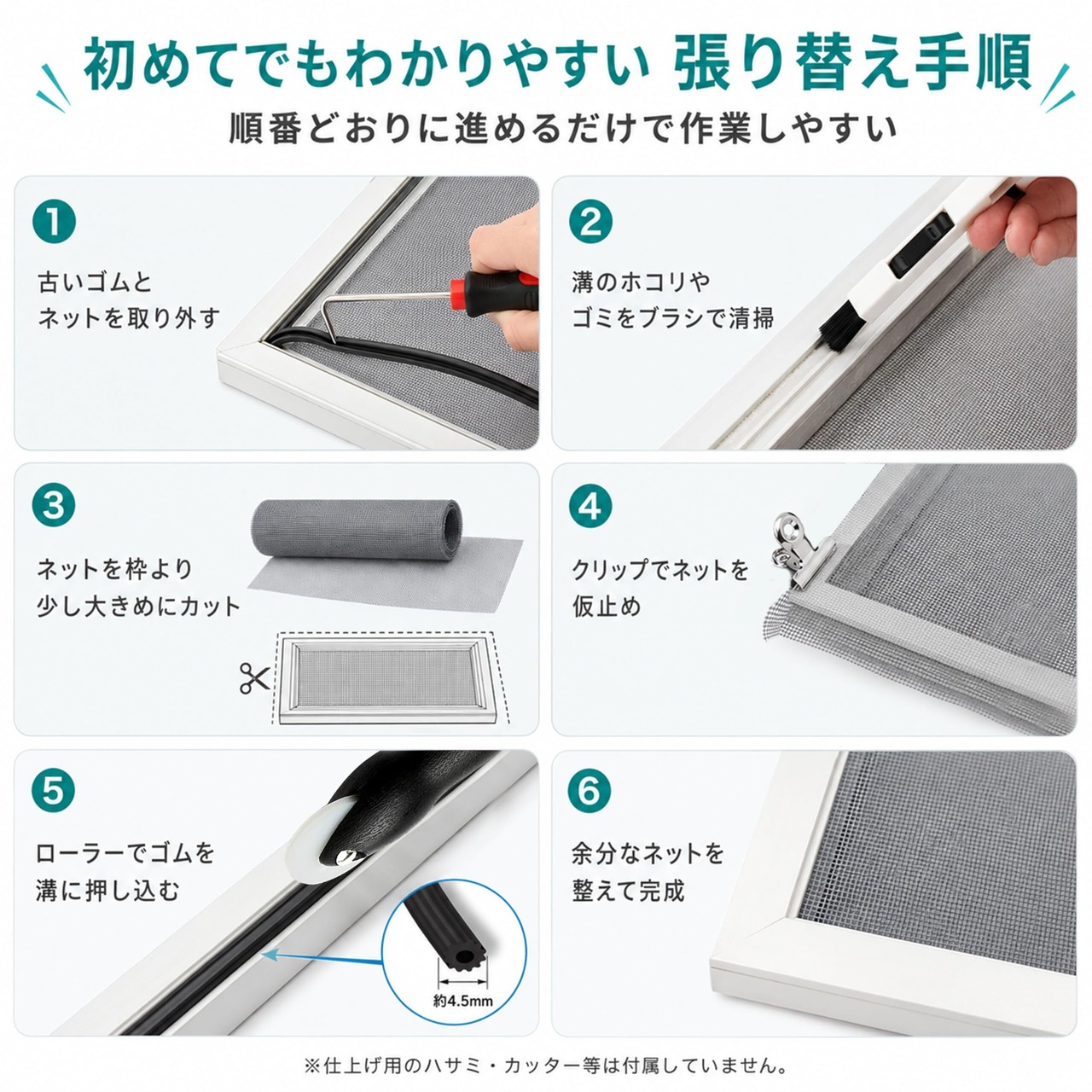 初めてでもわかりやすい 張り替え手順

順番どおりに進めるだけで作業しやすい

1
古いゴムと
ネットを取り外す

2
溝のホコリや
ゴミをブラシで清掃

3
ネットを枠より
少し大きめにカット

4
クリップでネットを
仮止め

5
ローラーでゴムを
溝に押し込む

約4.5mm

6
余分なネットを
整えて完成

※仕上げ用のハサミ・カッター等は付属していません。