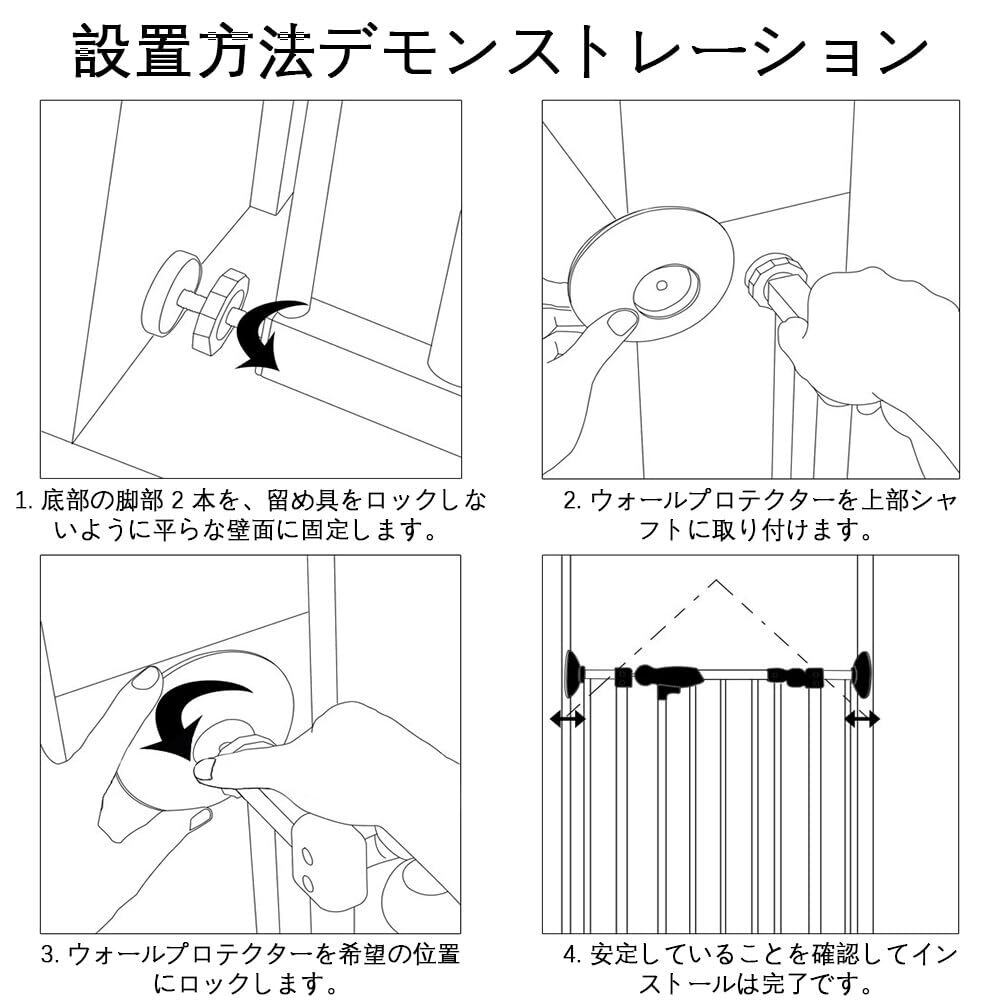 設置方法デモンストレーション

1. 底部の脚部 2 本を、留め具をロックしないように平らな壁面に固定します。

2. ウォールプロテクターを上部シャフトに取り付けます。

3. ウォールプロテクターを希望の位置にロックします。

4. 安定していることを確認してインストールは完了です。