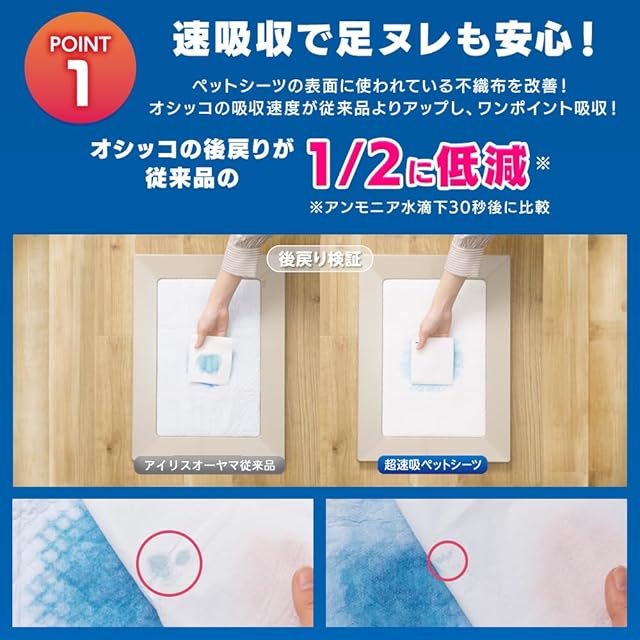 POINT 1

速吸収で足ヌレも安心！

ペットシーツの表面に使われている不織布を改善！
オシッコの吸収速度が従来品よりアップし、ワンポイント吸収！

オシッコの後戻りが従来品の 1/2に低減※

※アンモニア水滴下30秒後に比較

後戻り検証

アイリスオーヤマ従来品

超速吸ペットシーツ