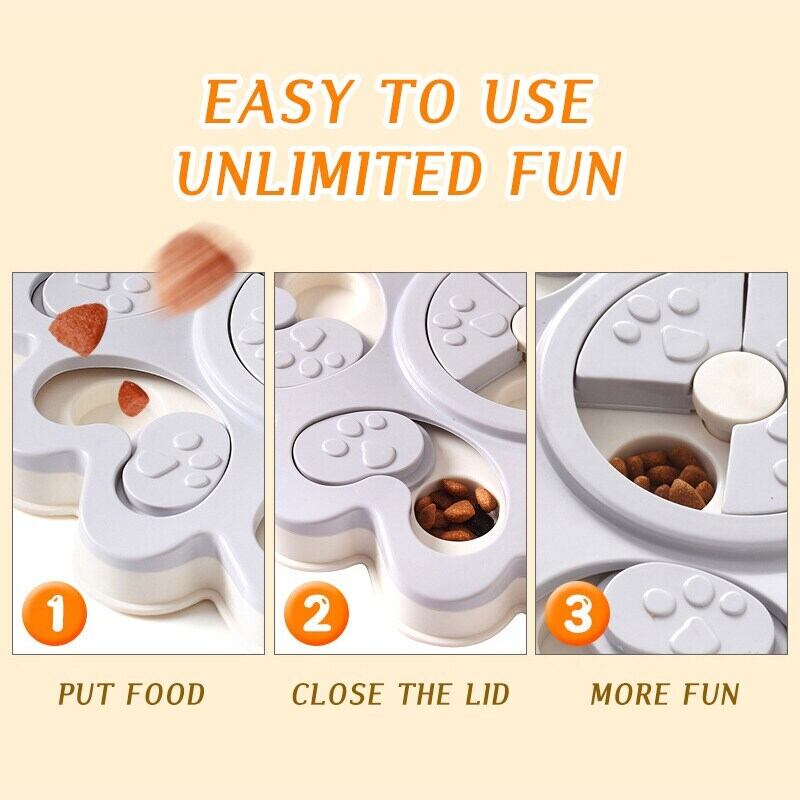 EASY TO USE
UNLIMITED FUN

1

2

3

PUT FOOD

CLOSE THE LID

MORE FUN