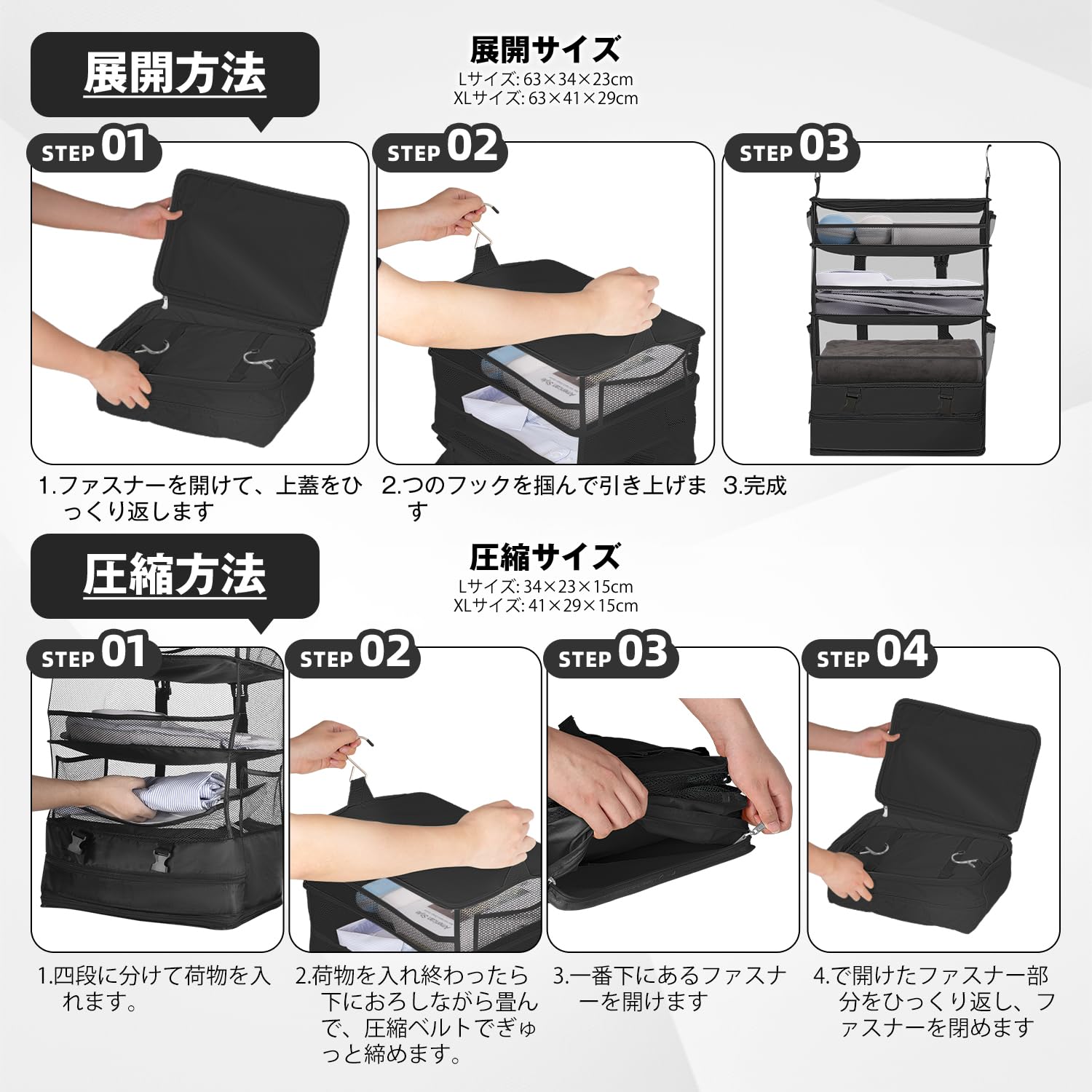 展開方法

展開サイズ
Lサイズ: 63×34×23cm
XLサイズ: 63×41×29cm

STEP 01

STEP 02

STEP 03

1.ファスナーを開けて、上蓋をひっくり返します

2.つのフックを掴んで引き上げます

3.完成

圧縮方法

圧縮サイズ
Lサイズ: 34×23×15cm
XLサイズ: 41×29×15cm

STEP 01

STEP 02

STEP 03

STEP 04

1.四段に分けて荷物を入れます。

2.荷物を入れ終わったら下におろしながら畳んで、圧縮ベルトでぎゅっと締めます。

3.一番下にあるファスナーを開けます

4.で開けたファスナー部分をひっくり返し、ファスナーを閉めます