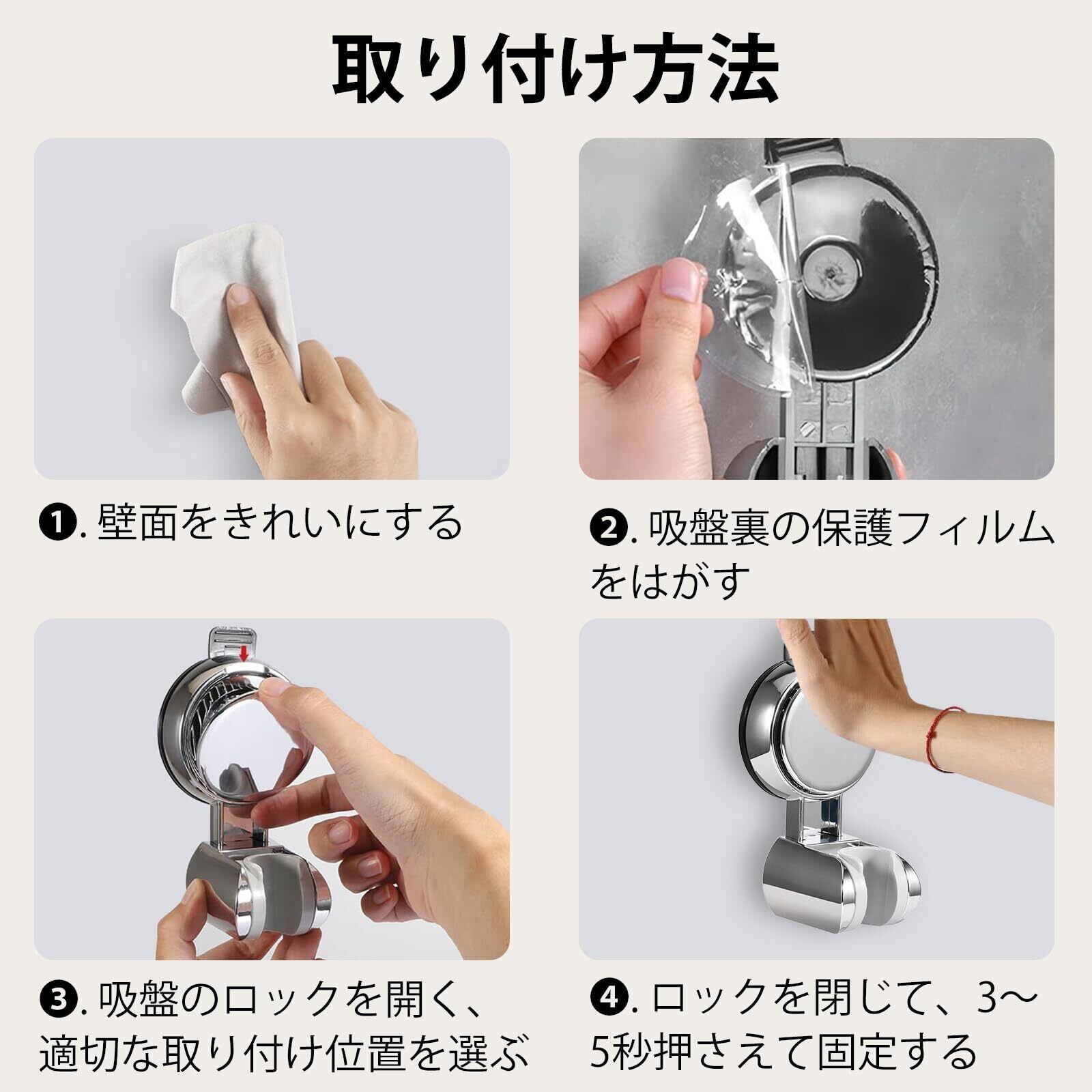 取り付け方法

❶. 壁面をきれいにする

❷. 吸盤裏の保護フィルムをはがす

❸. 吸盤のロックを開く、適切な取り付け位置を選ぶ

❹. ロックを閉じて、3～5秒押さえて固定する