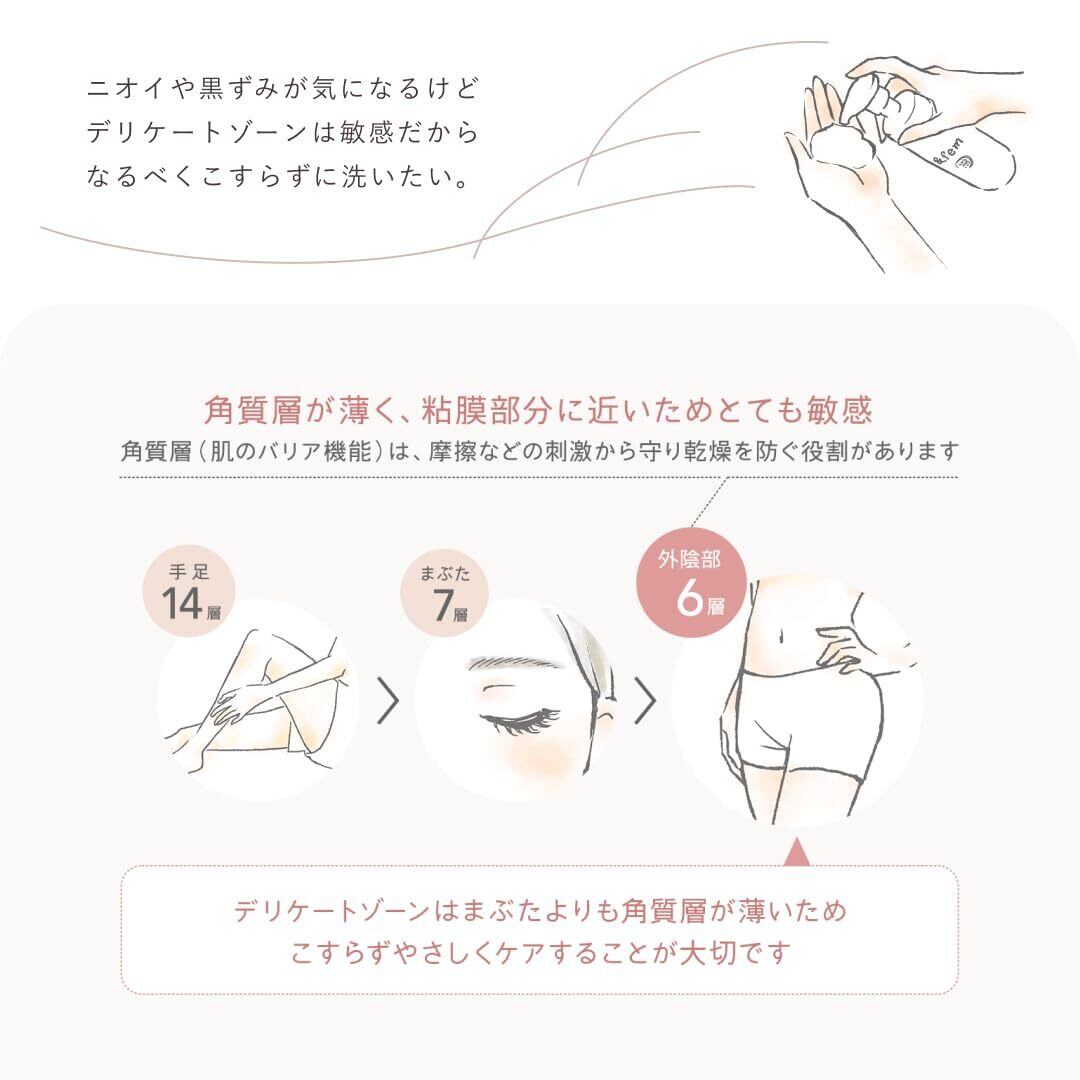 ニオイや黒ずみが気になるけど
デリケートゾーンは敏感だから
なるべくこすらずに洗いたい。

&fem

角質層が薄く、粘膜部分に近いためとても敏感
角質層（肌のバリア機能）は、摩擦などの刺激から守り乾燥を防ぐ役割があります

手足
14層

まぶた
7層

外陰部
6層

デリケートゾーンはまぶたよりも角質層が薄いため
こすらずやさしくケアすることが大切です