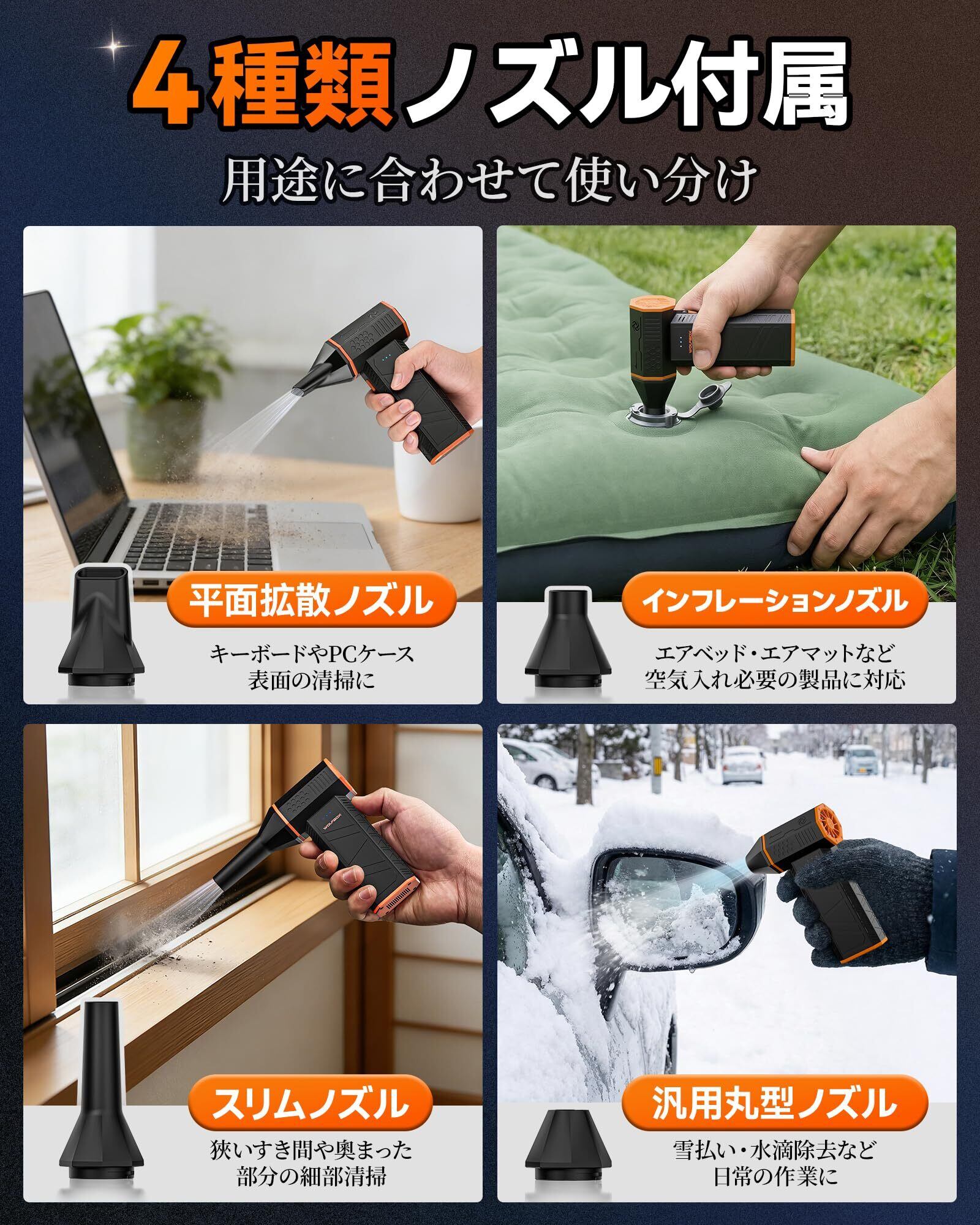 4種類ノズル付属

用途に合わせて使い分け

平面拡散ノズル

キーボードやPCケース表面の清掃に

インフレーションノズル

エアベッド・エアマットなど空気入れ必要の製品に対応

WOLFBOX

スリムノズル

狭いすき間や奥まった部分の細部清掃

汎用丸型ノズル

雪払い・水滴除去など日常の作業に