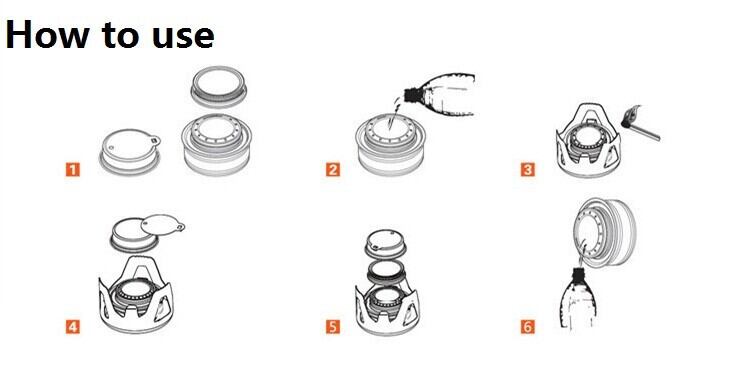 How to use

1

2

3

4

5

6