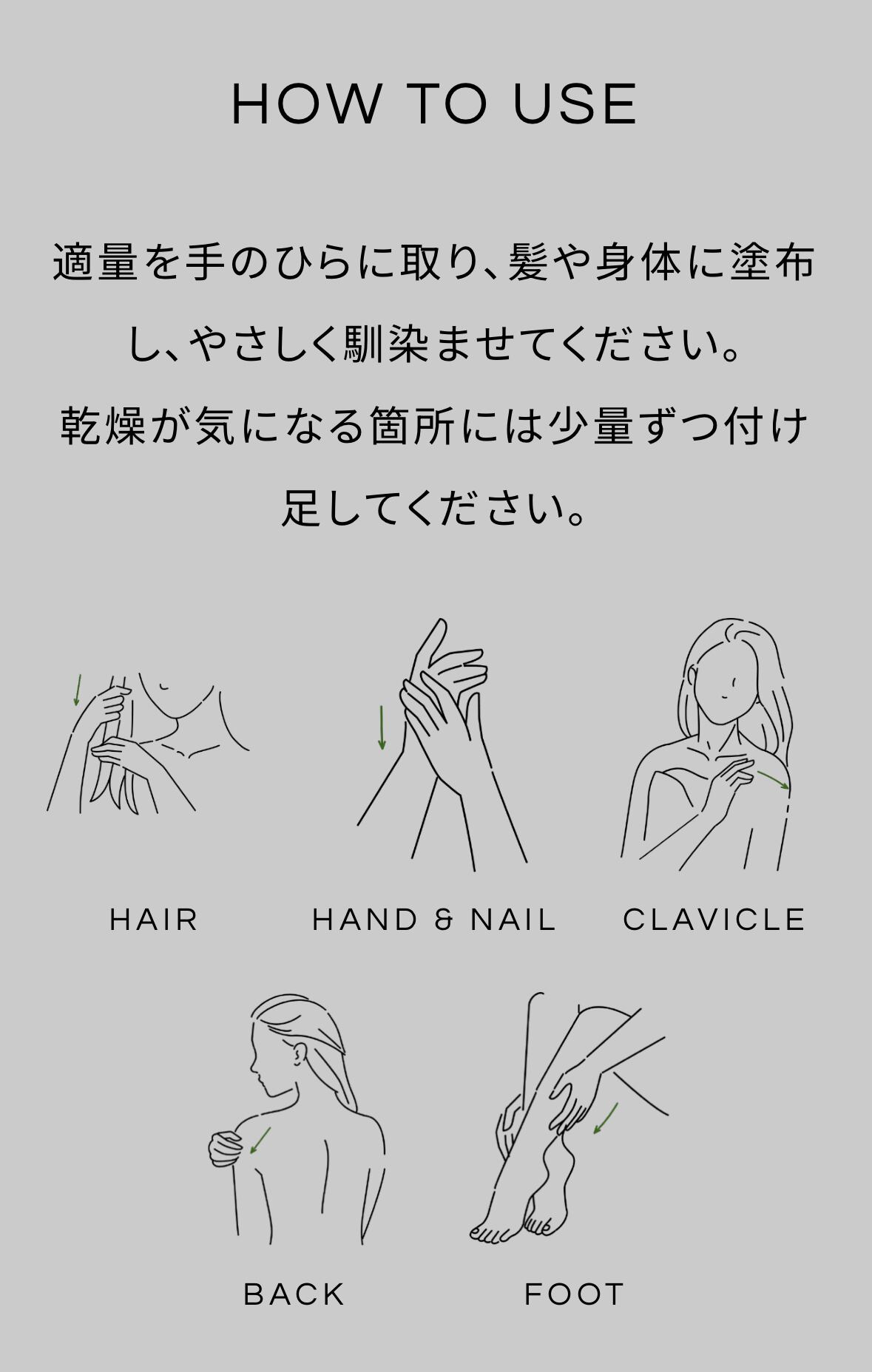 HOW TO USE

適量を手のひらに取り、髪や身体に塗布し、やさしく馴染ませてください。
乾燥が気になる箇所には少量ずつ付け足してください。

HAIR

HAND & NAIL

CLAVICLE

BACK

FOOT