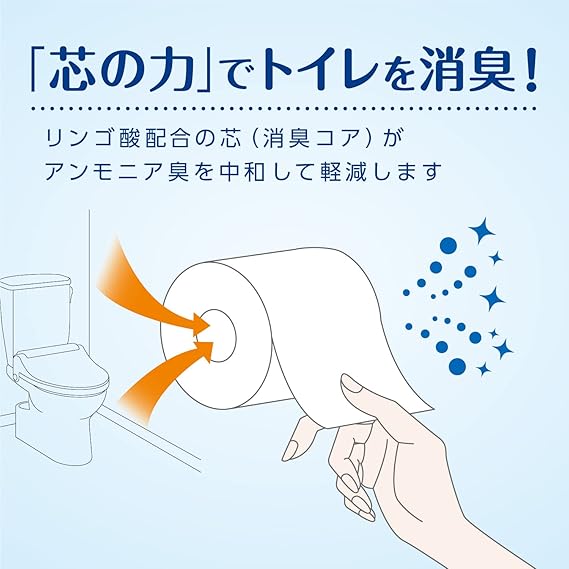 「芯の力」でトイレを消臭！

リンゴ酸配合の芯（消臭コア）が
アンモニア臭を中和して軽減します