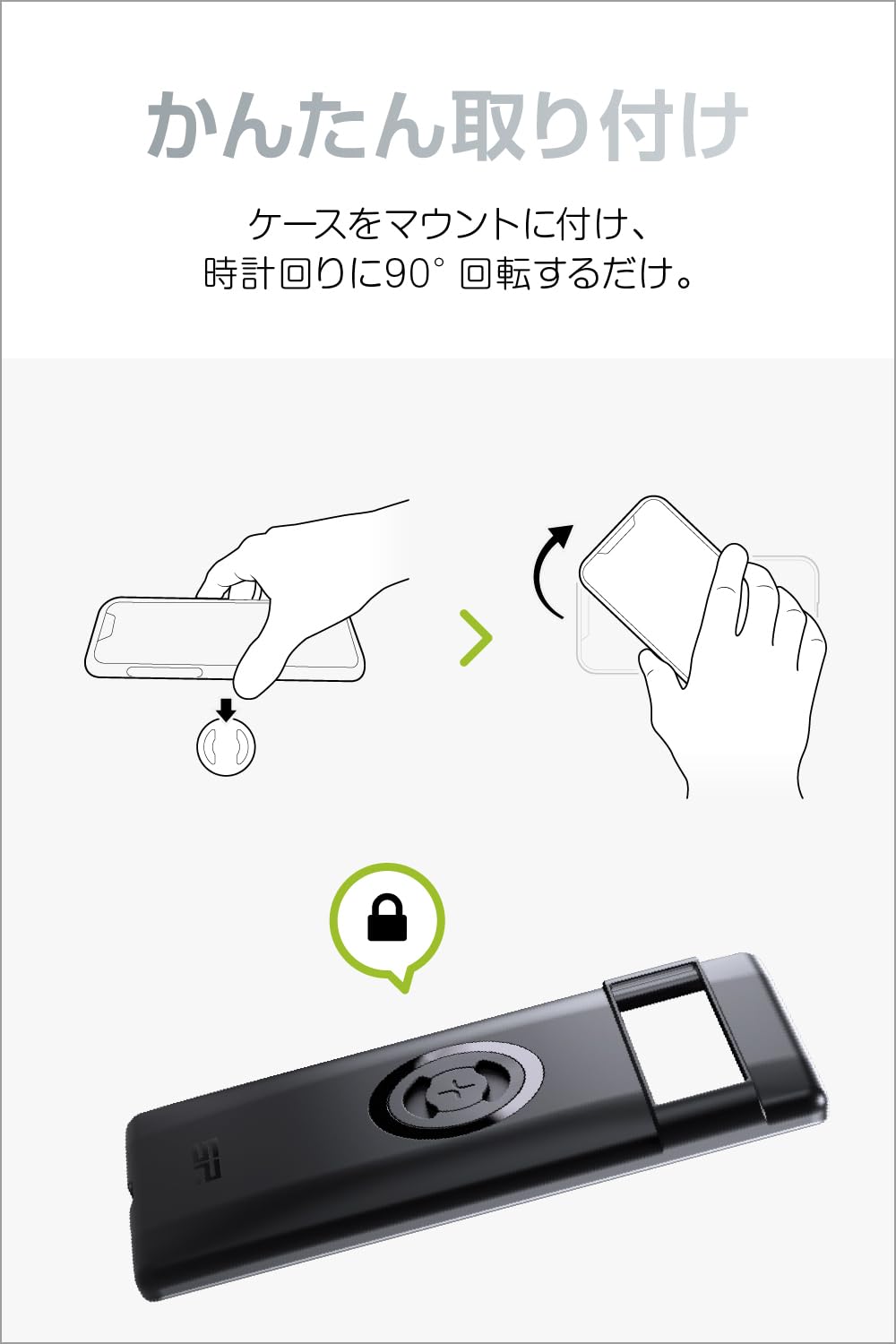 かんたん取り付け

ケースをマウントに付け、
時計回りに90° 回転するだけ。

SP