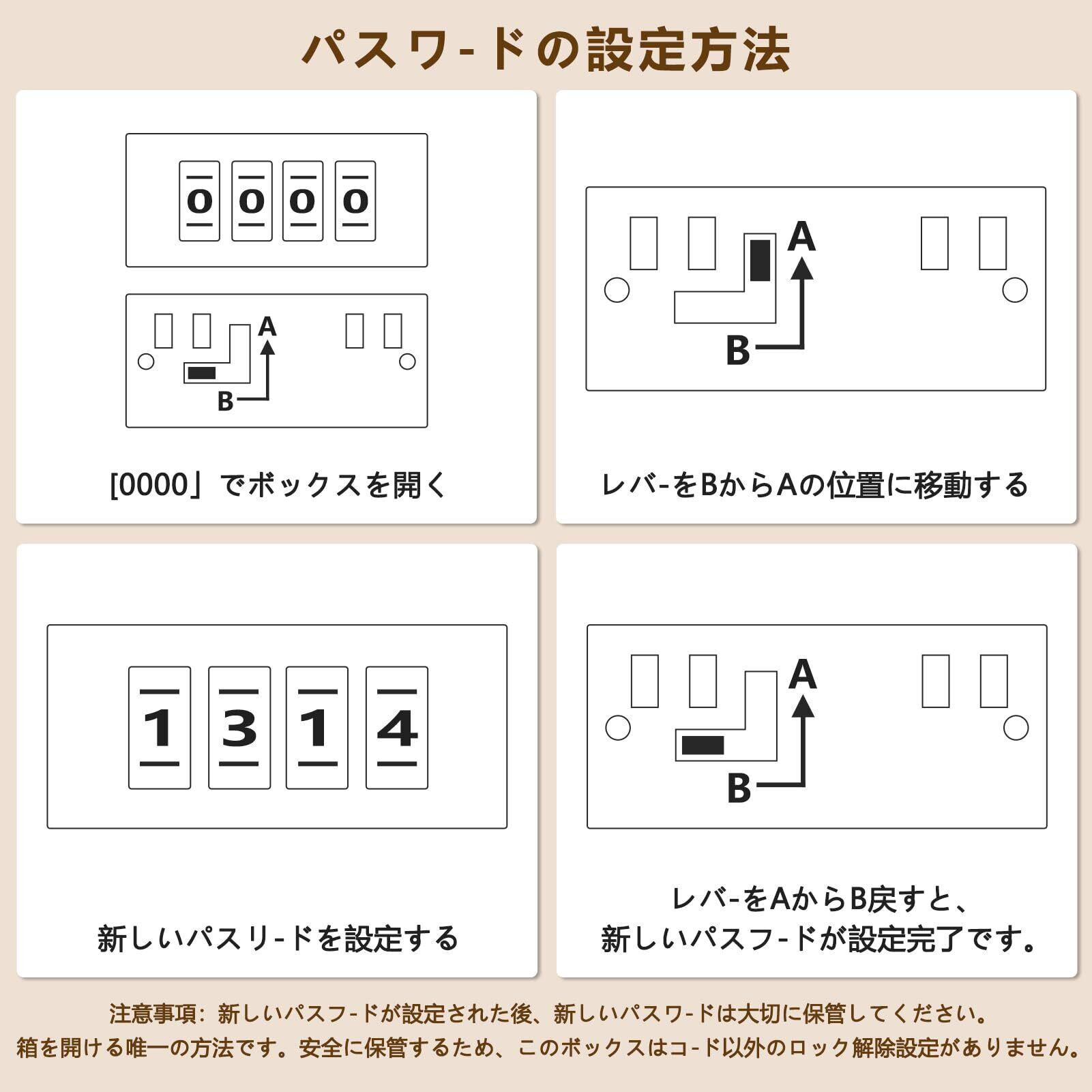 パスワ-ドの設定方法

0 0 0 0

A
B

[0000」でボックスを開く

A
B

レバ-をBからAの位置に移動する

1 3 1 4

新しいパスリ-ドを設定する

A
B

レバ-をAからB戻すと、
新しいパスフ-ドが設定完了です。

注意事項：新しいパスフ-ドが設定された後、新しいパスワ-ドは大切に保管してください。
箱を開ける唯一の方法です。安全に保管するため、このボックスはコ-ド以外のロック解除設定がありません。