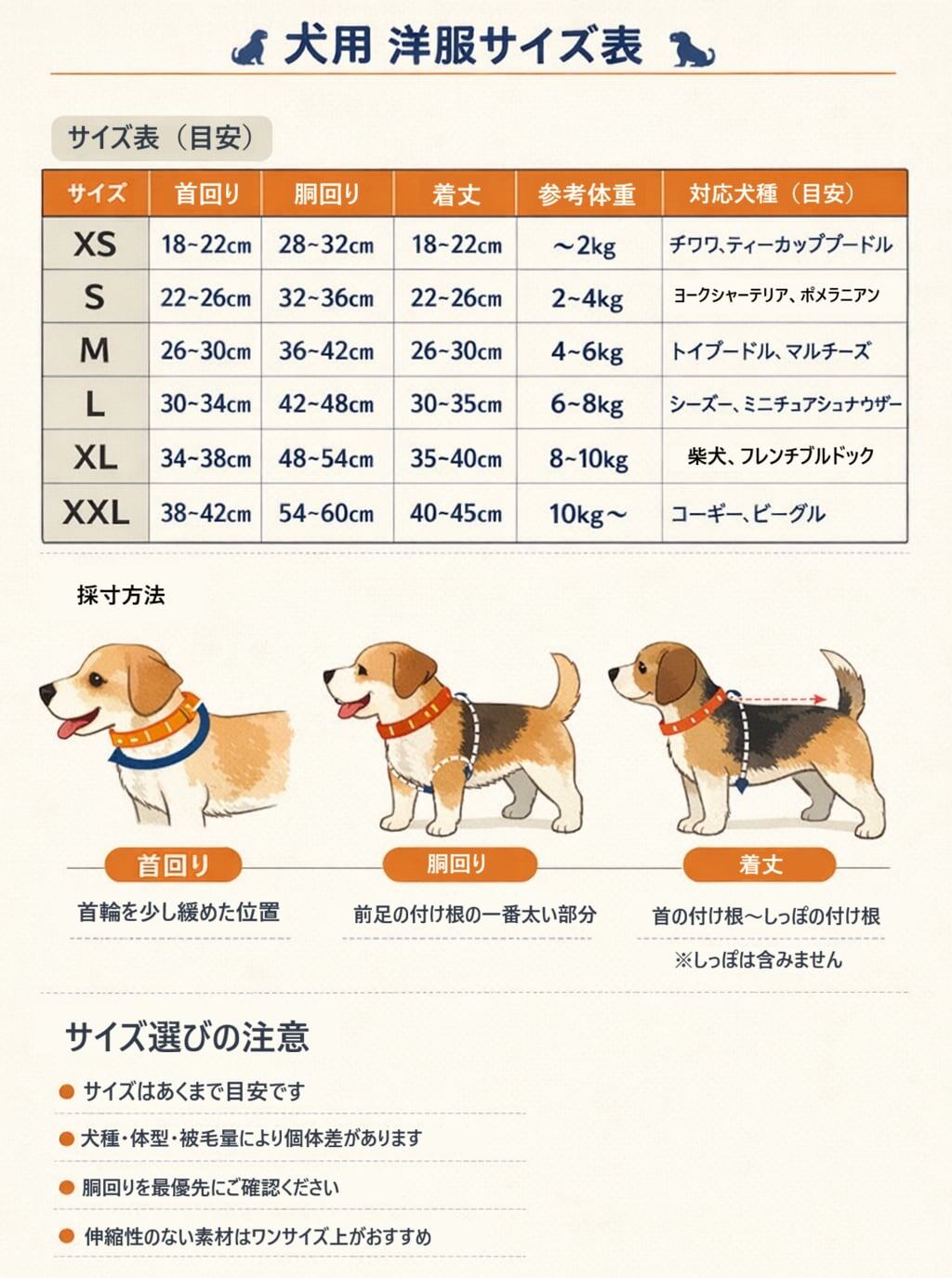 犬用 洋服サイズ表

サイズ表（目安）

| サイズ | 首回り | 胴回り | 着丈 | 参考体重 | 対応犬種（目安） |
|---|---|---|---|---|---|
| XS | 18~22cm | 28~32cm | 18~22cm | ～2kg | チワワ、ティーカッププードル |
| S | 22~26cm | 32~36cm | 22~26cm | 2~4kg | ヨークシャーテリア、ポメラニアン |
| M | 26~30cm | 36~42cm | 26~30cm | 4~6kg | トイプードル、マルチーズ |
| L | 30~34cm | 42~48cm | 30~35cm | 6~8kg | シーズー、ミニチュアシュナウザー |
| XL | 34~38cm | 48~54cm | 35~40cm | 8~10kg | 柴犬、フレンチブルドック |
| XXL | 38~42cm | 54~60cm | 40~45cm | 10kg～ | コーギー、ビーグル |

採寸方法

首回り
首輪を少し緩めた位置

胴回り
前足の付け根の一番太い部分

着丈
首の付け根～しっぽの付け根
※しっぽは含みません

サイズ選びの注意

● サイズはあくまで目安です
● 犬種・体型・被毛量により個体差があります
● 胴回りを最優先にご確認ください
● 伸縮性のない素材はワンサイズ上がおすすめ