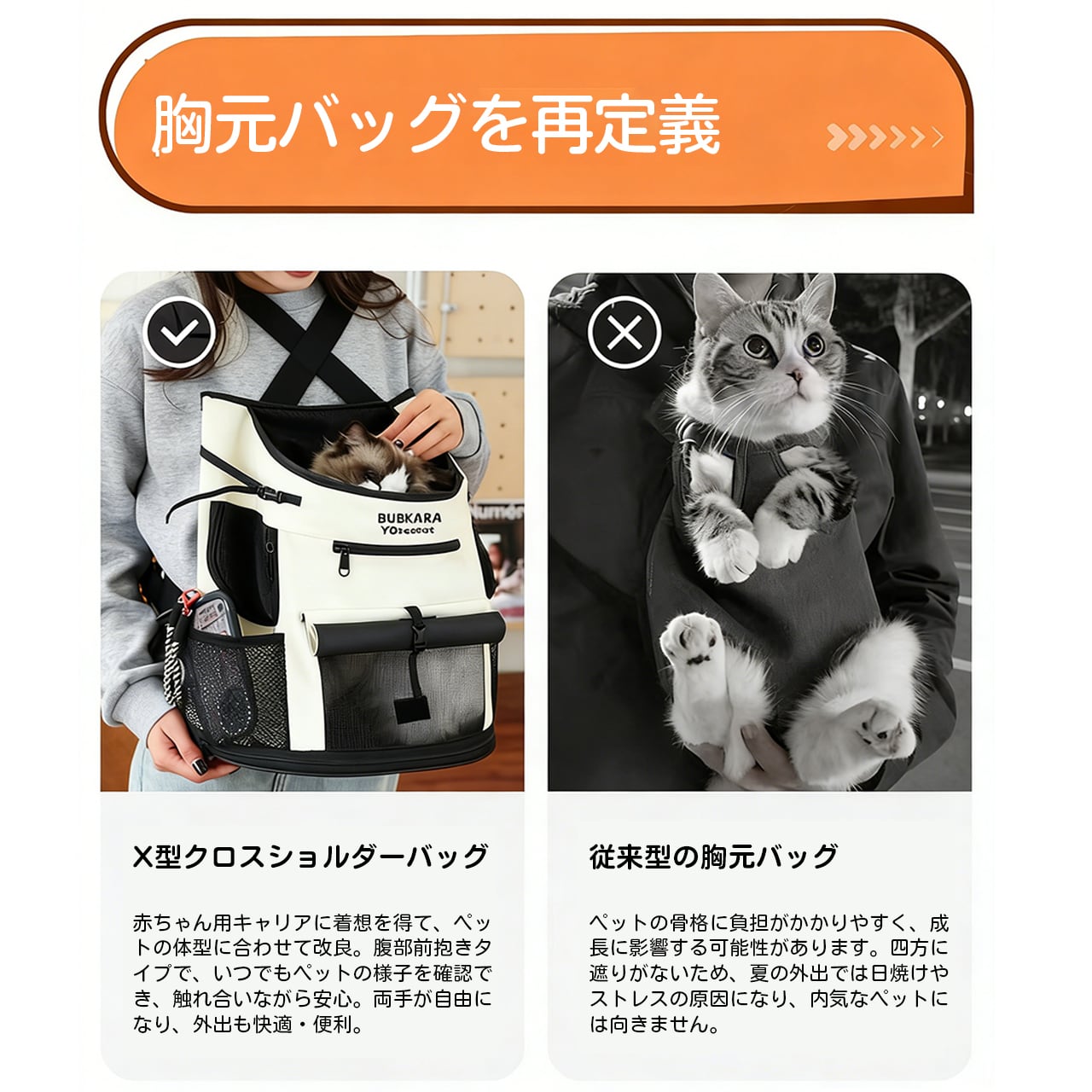 胸元バッグを再定義

BUBKARA
YOzccoat

X型クロスショルダーバッグ

赤ちゃん用キャリアに着想を得て、ペットの体型に合わせて改良。腹部前抱きタイプで、いつでもペットの様子を確認でき、触れ合いながら安心。両手が自由になり、外出も快適・便利。

従来型の胸元バッグ

ペットの骨格に負担がかかりやすく、成長に影響する可能性があります。四方に遮りがないため、夏の外出では日焼けやストレスの原因になり、内気なペットには向きません。