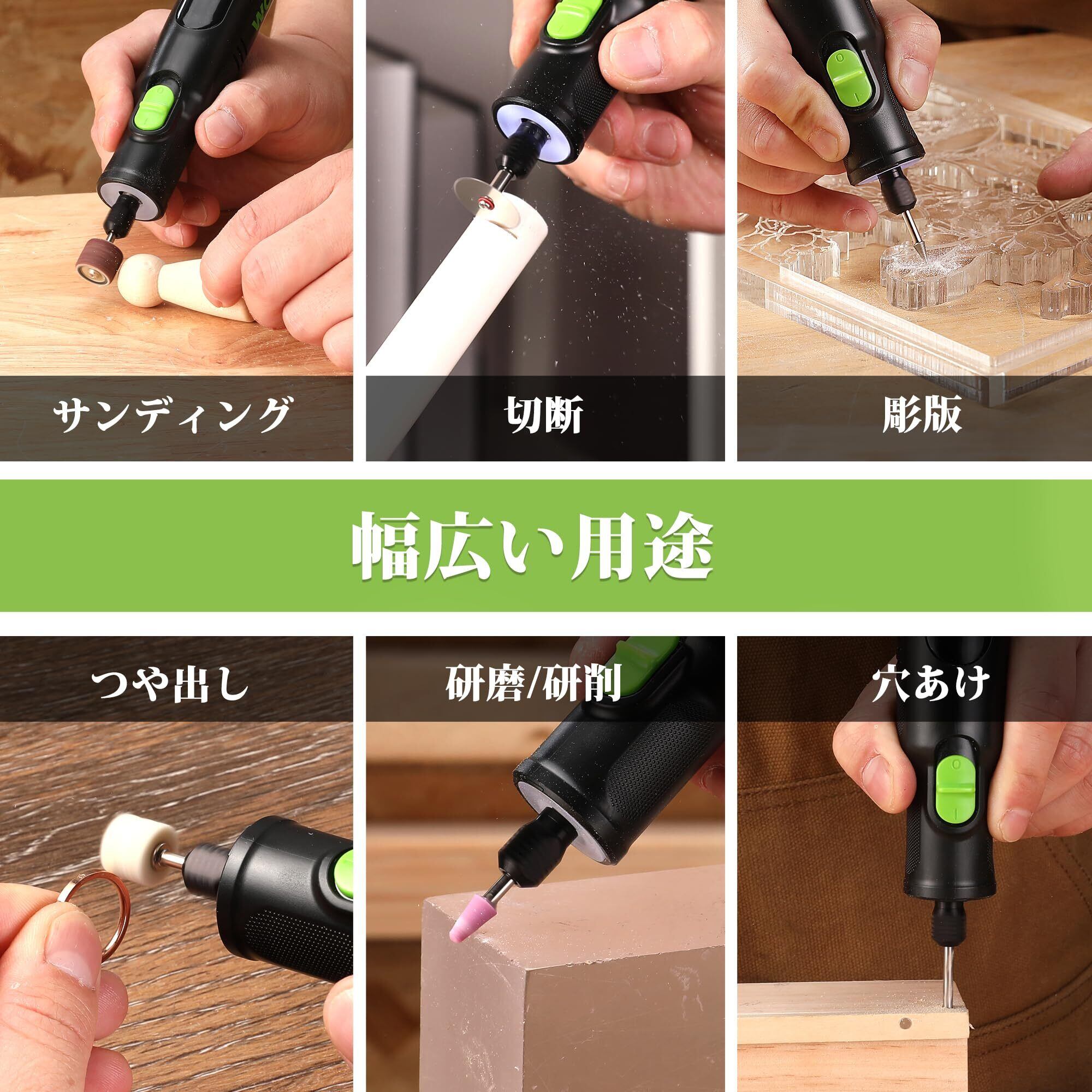 サンディング

切断

彫版

幅広い用途

つや出し

研磨/研削

穴あけ