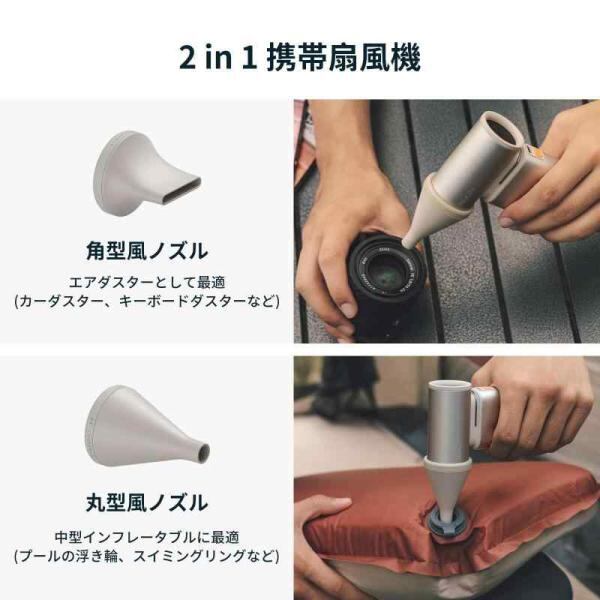 2 in 1 携帯扇風機

角型風ノズル

エアダスターとして最適
(カーダスター、キーボードダスターなど)

丸型風ノズル

中型インフレータブルに最適
(プールの浮き輪、スイミングリングなど)