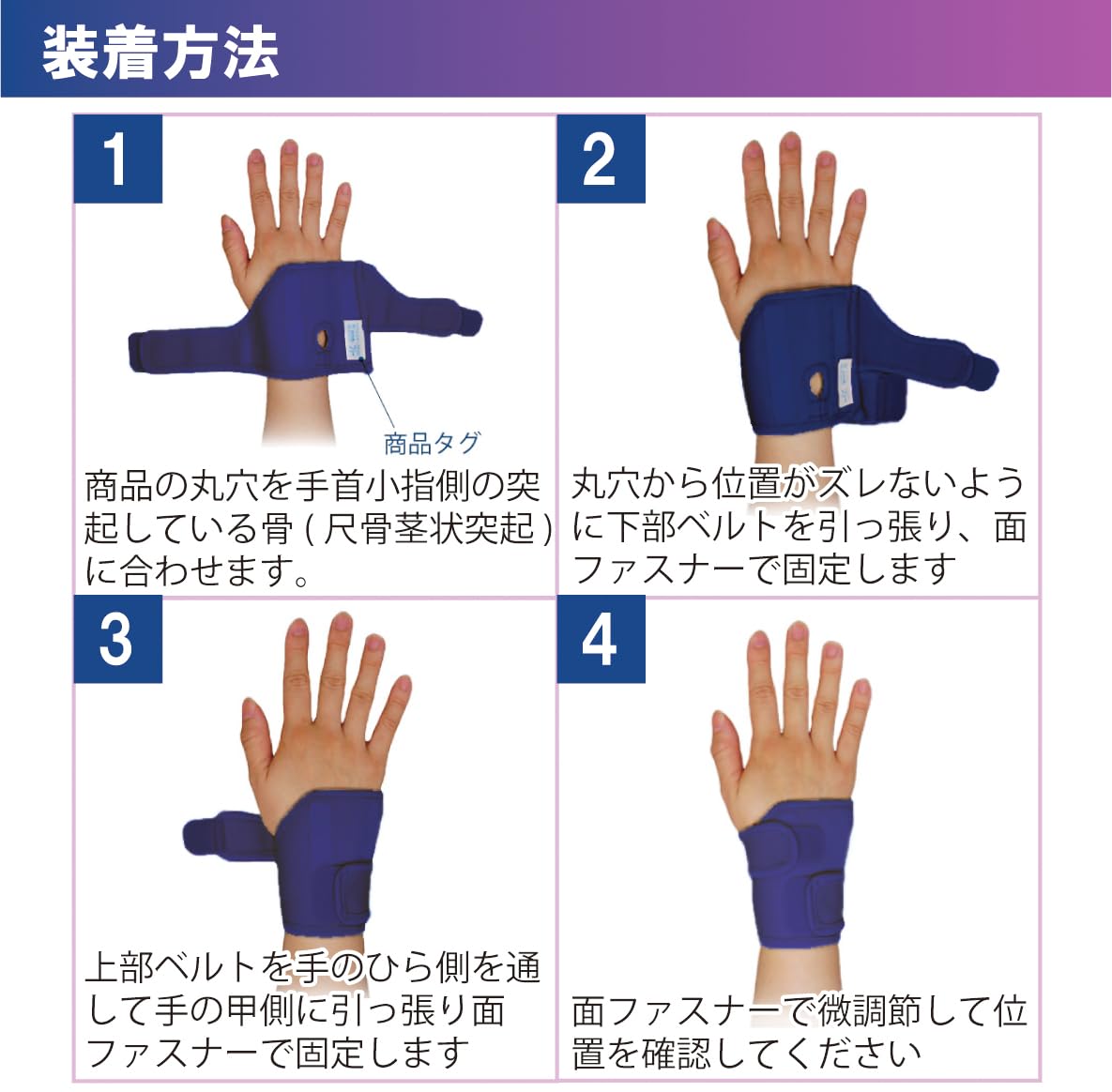 装着方法

1

商品タグ

商品の丸穴を手首小指側の突起している骨 ( 尺骨茎状突起 ) に合わせます。

2

丸穴から位置がズレないように下部ベルトを引っ張り、面ファスナーで固定します

3

上部ベルトを手のひら側を通して手の甲側に引っ張り面ファスナーで固定します

4

面ファスナーで微調節して位置を確認してください