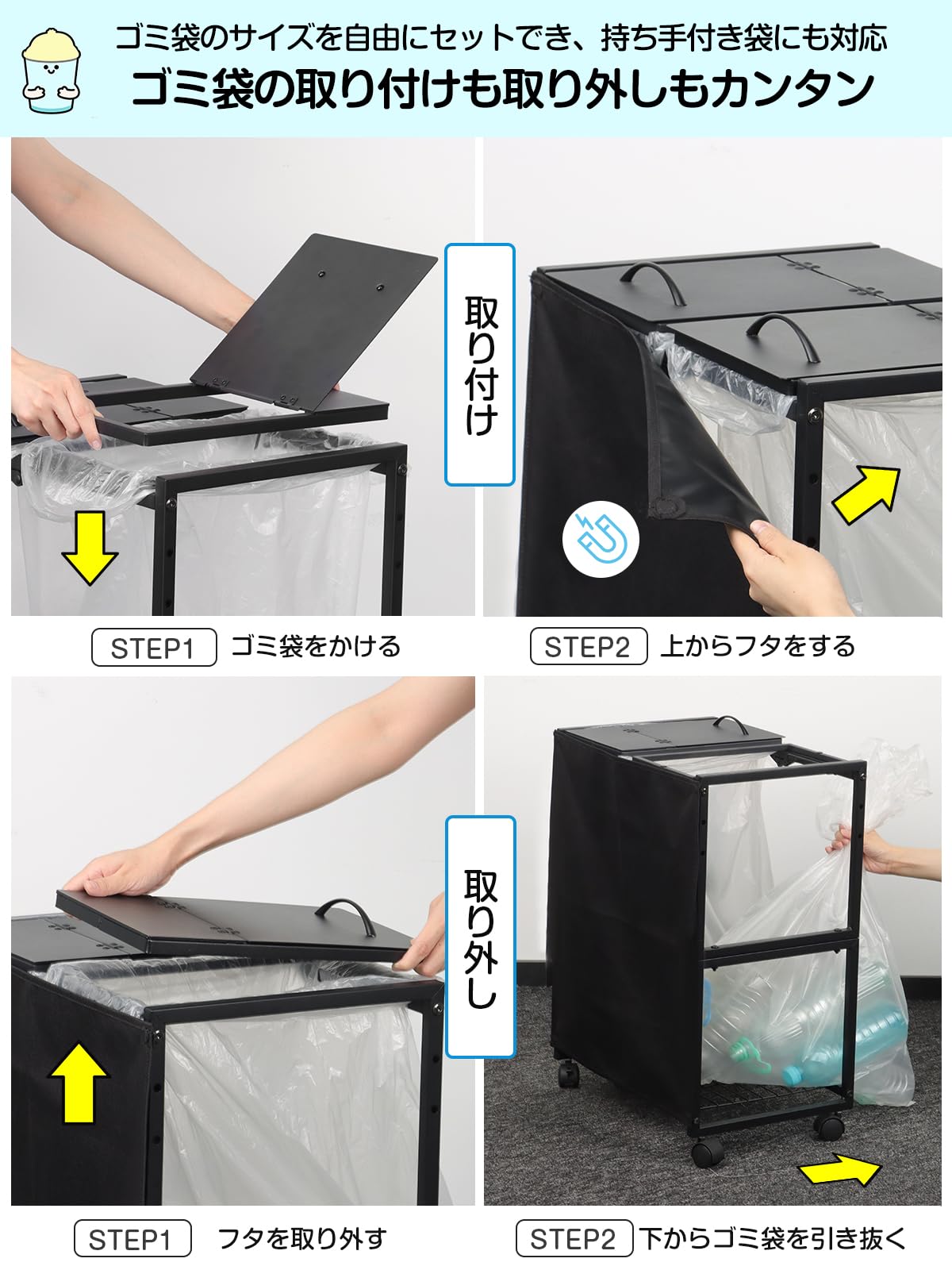 ゴミ袋のサイズを自由にセットでき、持ち手付き袋にも対応
ゴミ袋の取り付けも取り外しもカンタン

取り付け

STEP1 ゴミ袋をかける

STEP2 上からフタをする

取り外し

STEP1 フタを取り外す

STEP2 下からゴミ袋を引き抜く