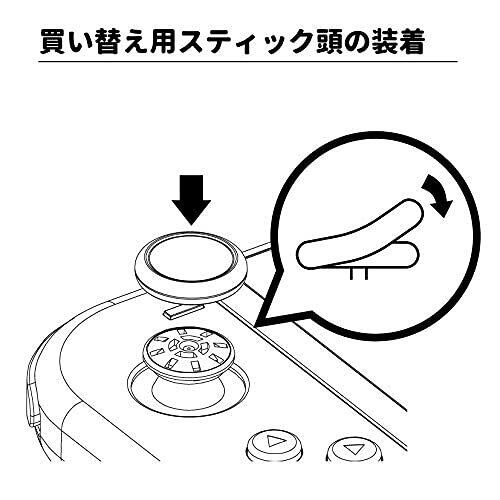 買い替え用スティック頭の装着