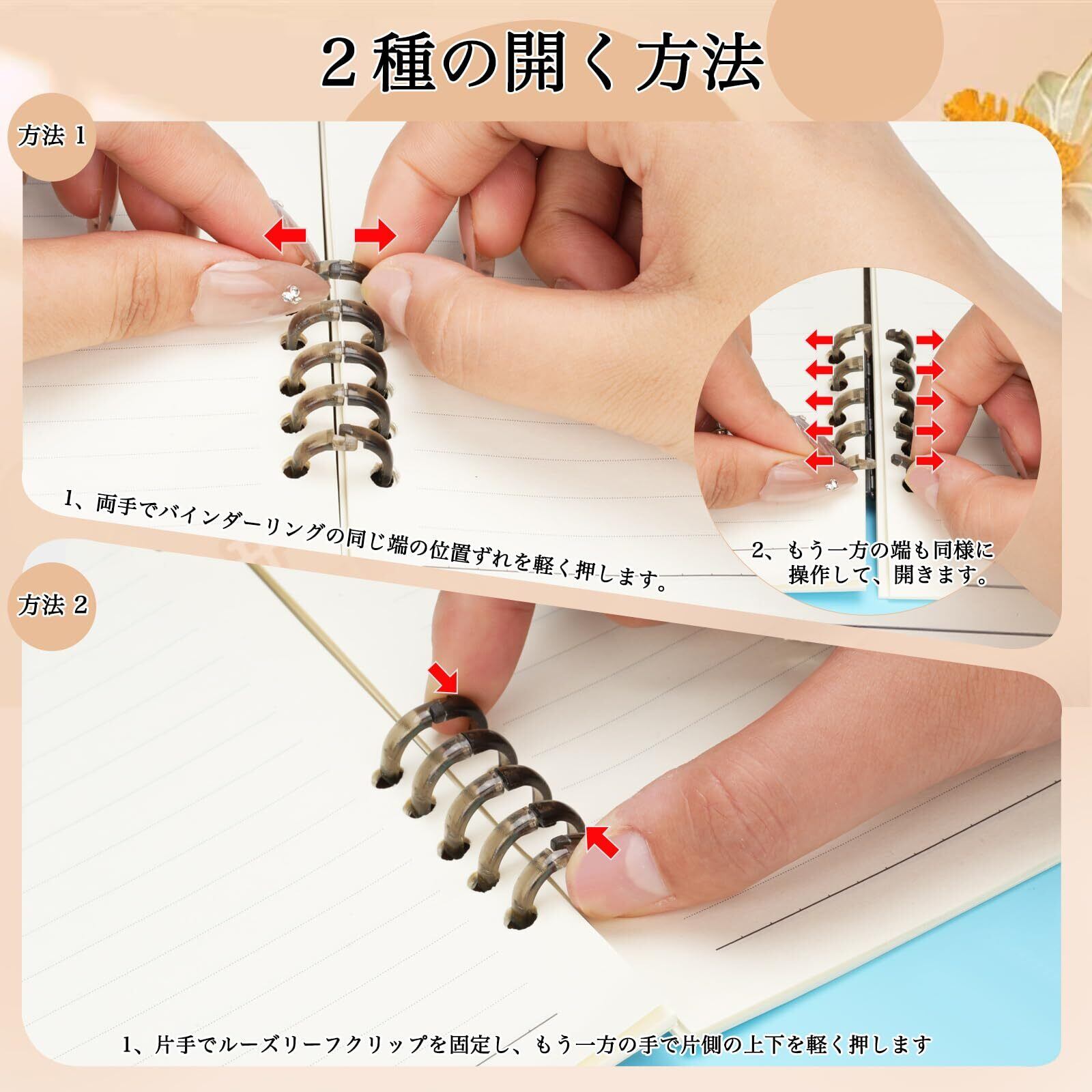 ２種の開く方法

方法 1

1、両手でバインダーリングの同じ端の位置ずれを軽く押します。

2、もう一方の端も同様に操作して、開きます。

方法 2

1、片手でルーズリーフクリップを固定し、もう一方の手で片側の上下を軽く押します